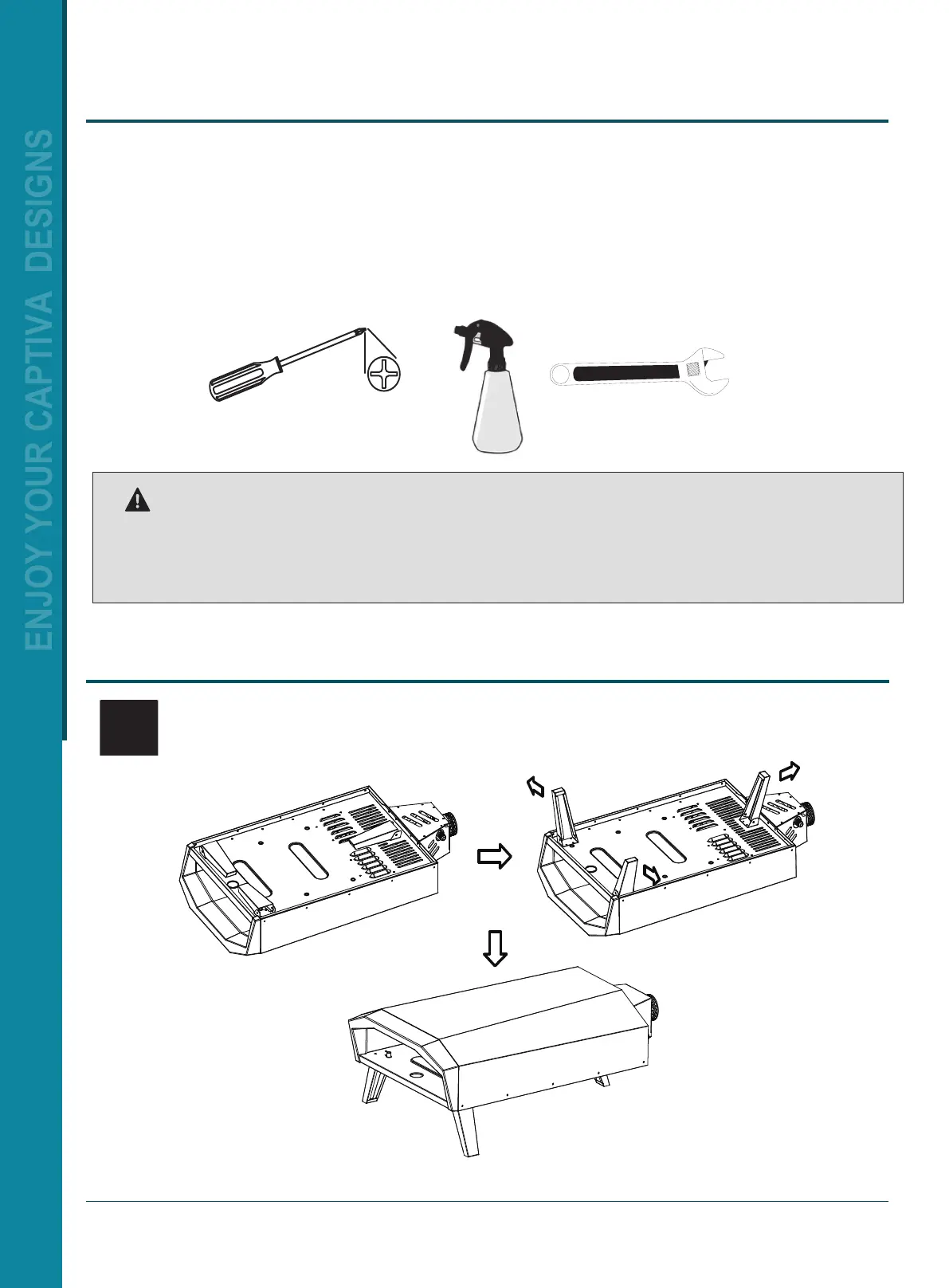 ENJOY YOUR CAPTIVA DESIGNS