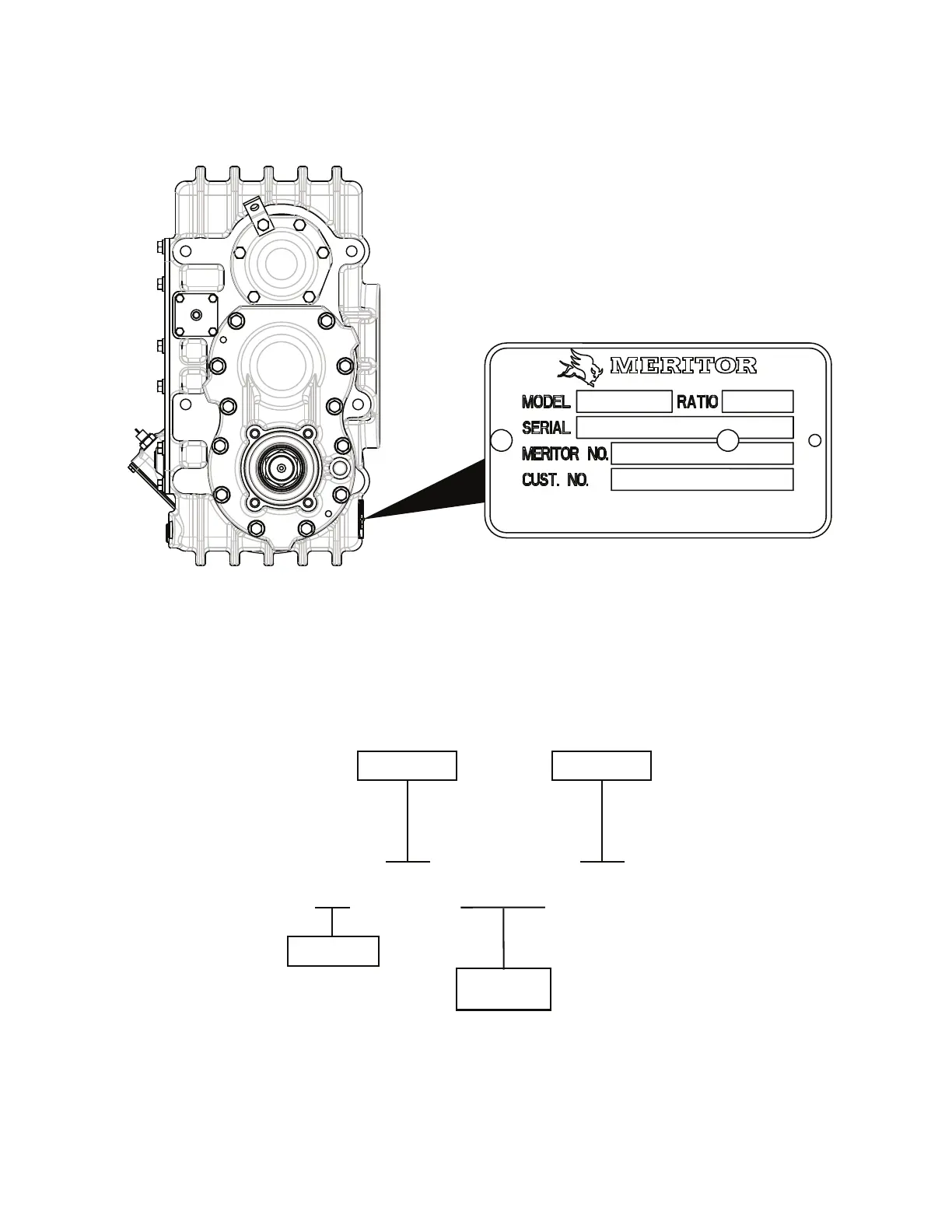 MERITOR

MODEL

RATIO

SERIAL

MERITOR NO.

CUST. NO.