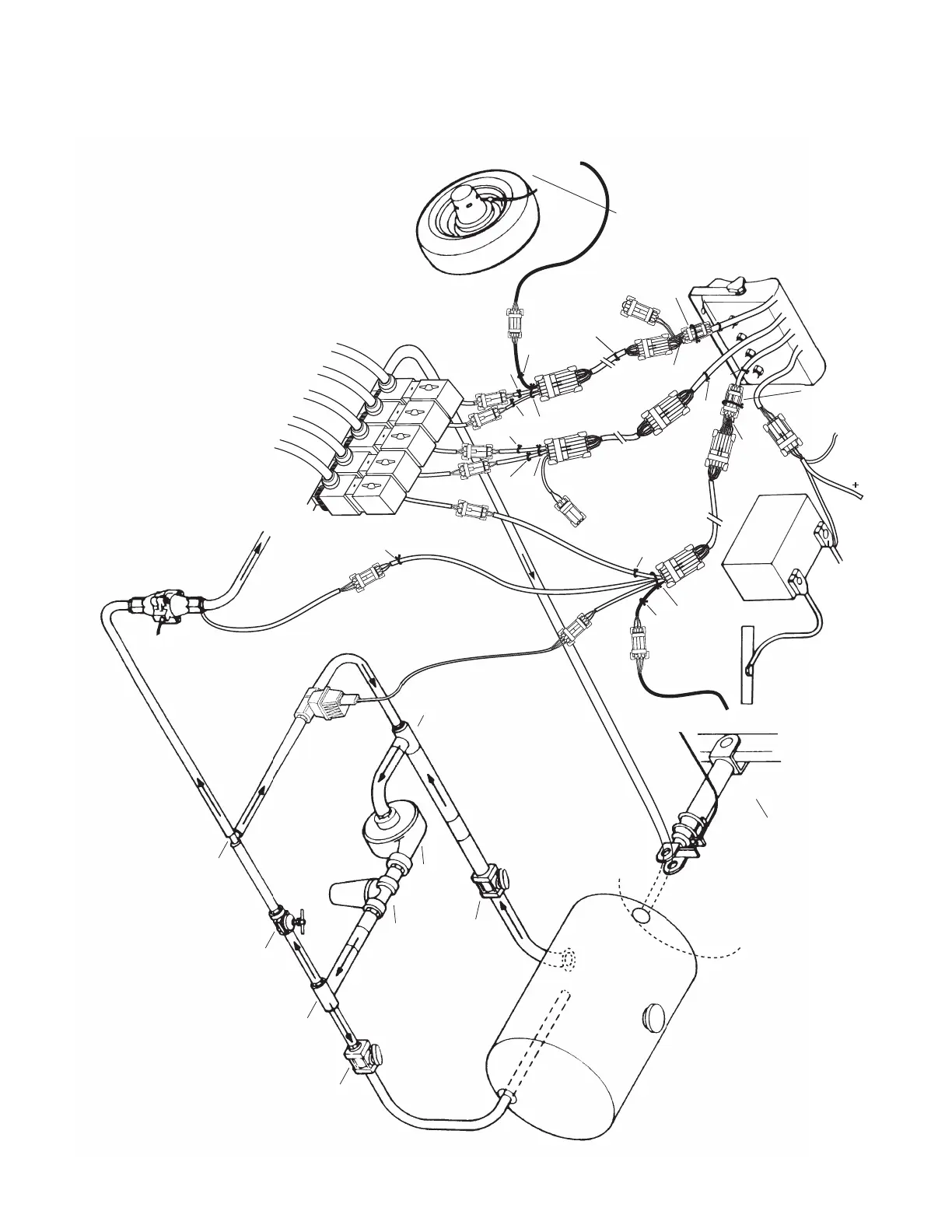 +