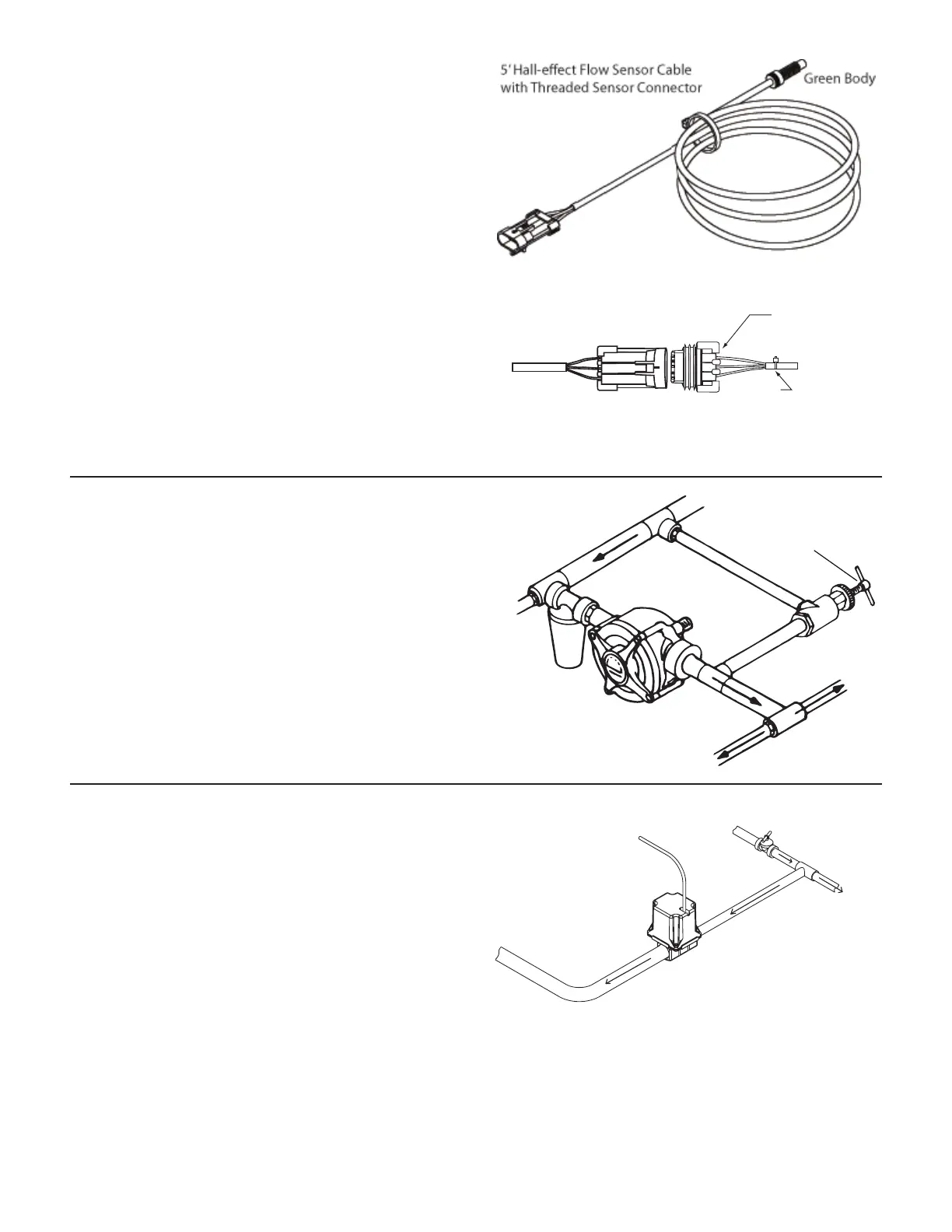 5' Hall-effect Flow Sensor Cable with Threaded Sensor Connector

Green Body