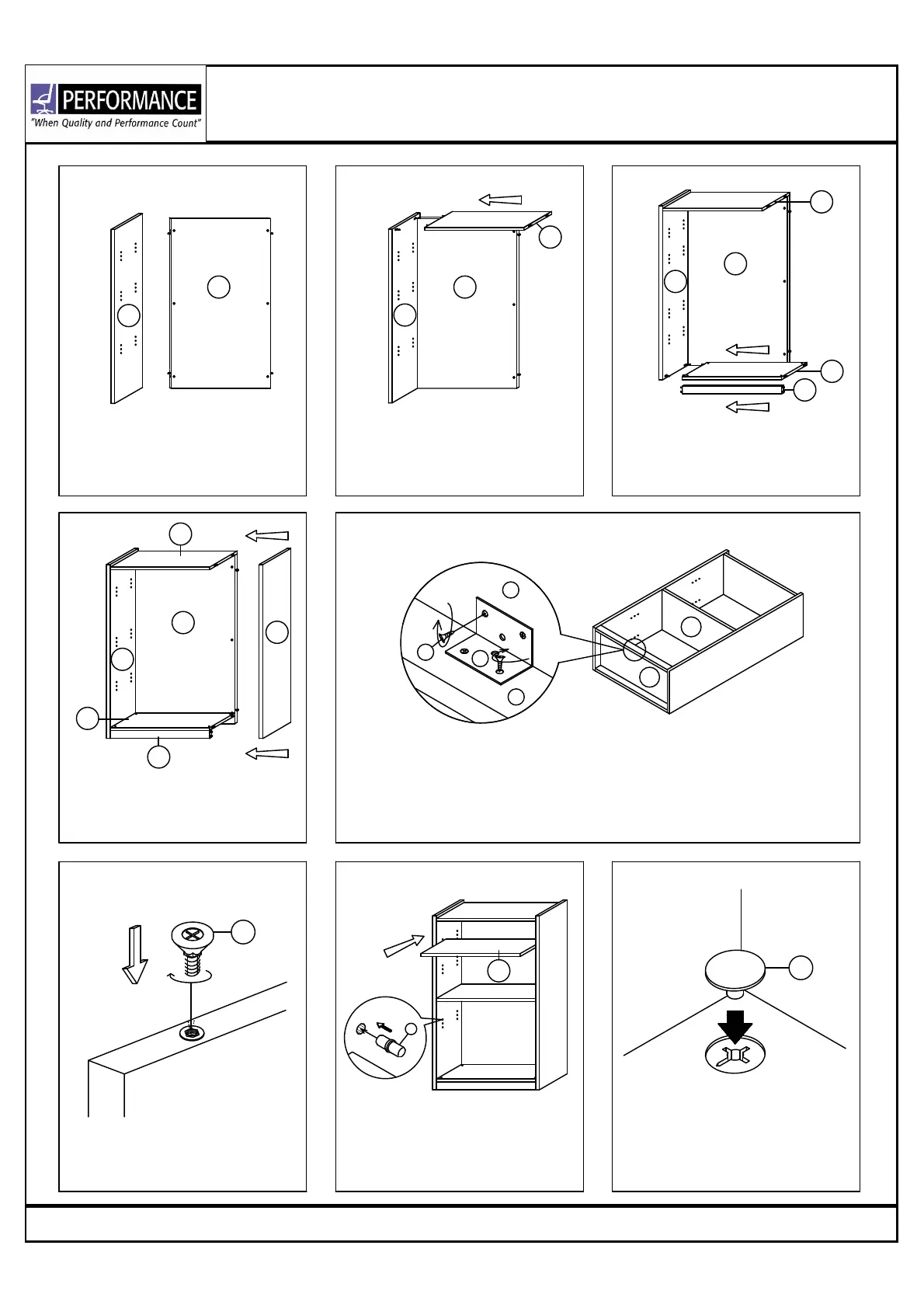 PERFORMANCE
"When Quality and Performance Count"