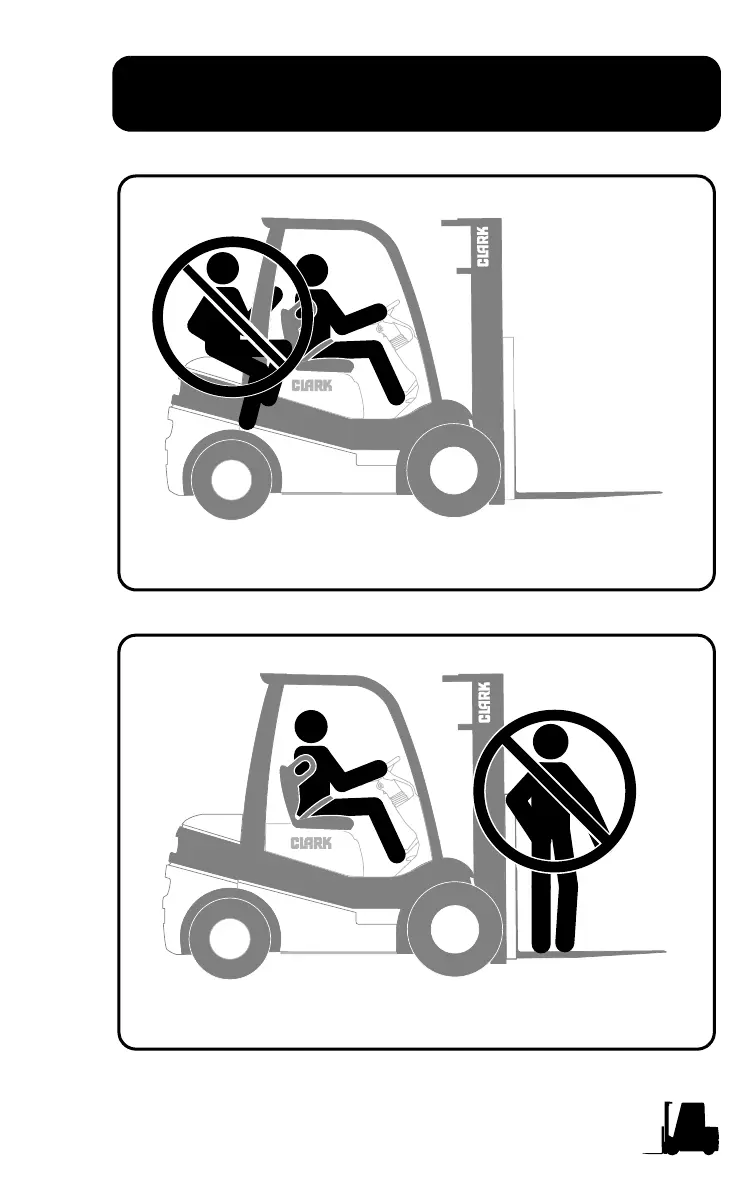 CLARK
CLARK

CLARK
CLARK