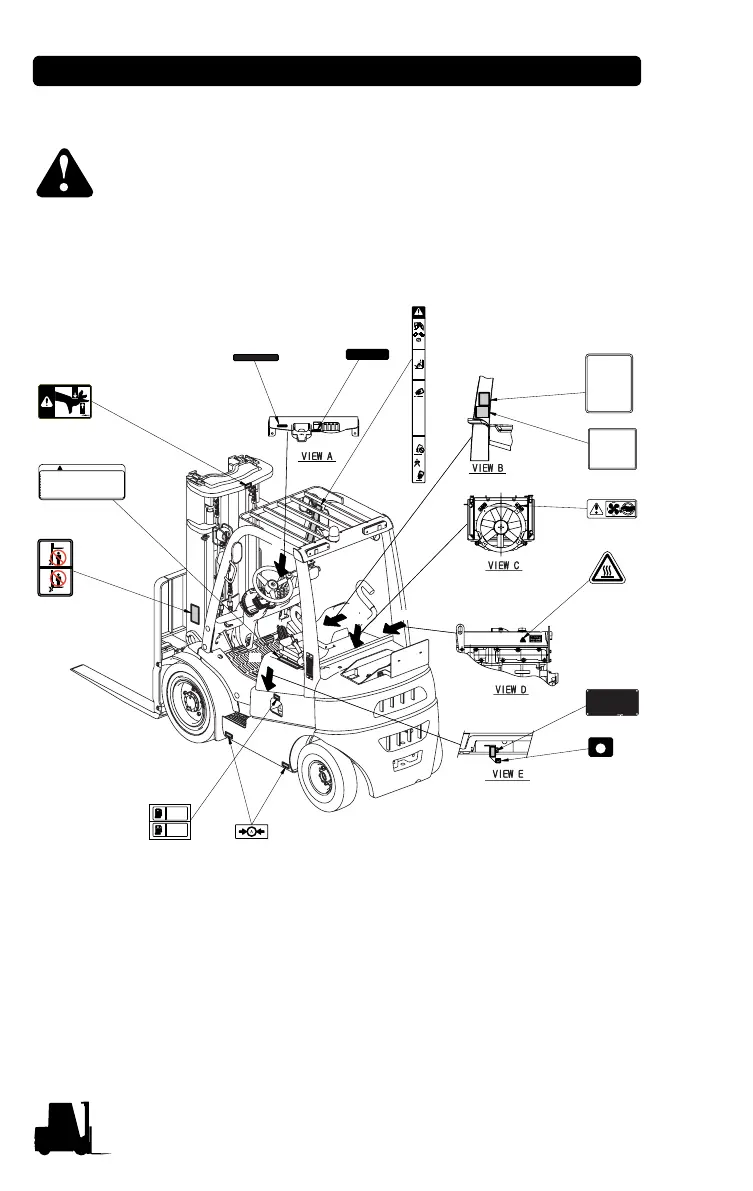 VIEW A

VIEW B

VIEW C

VIEW D

VIEW E