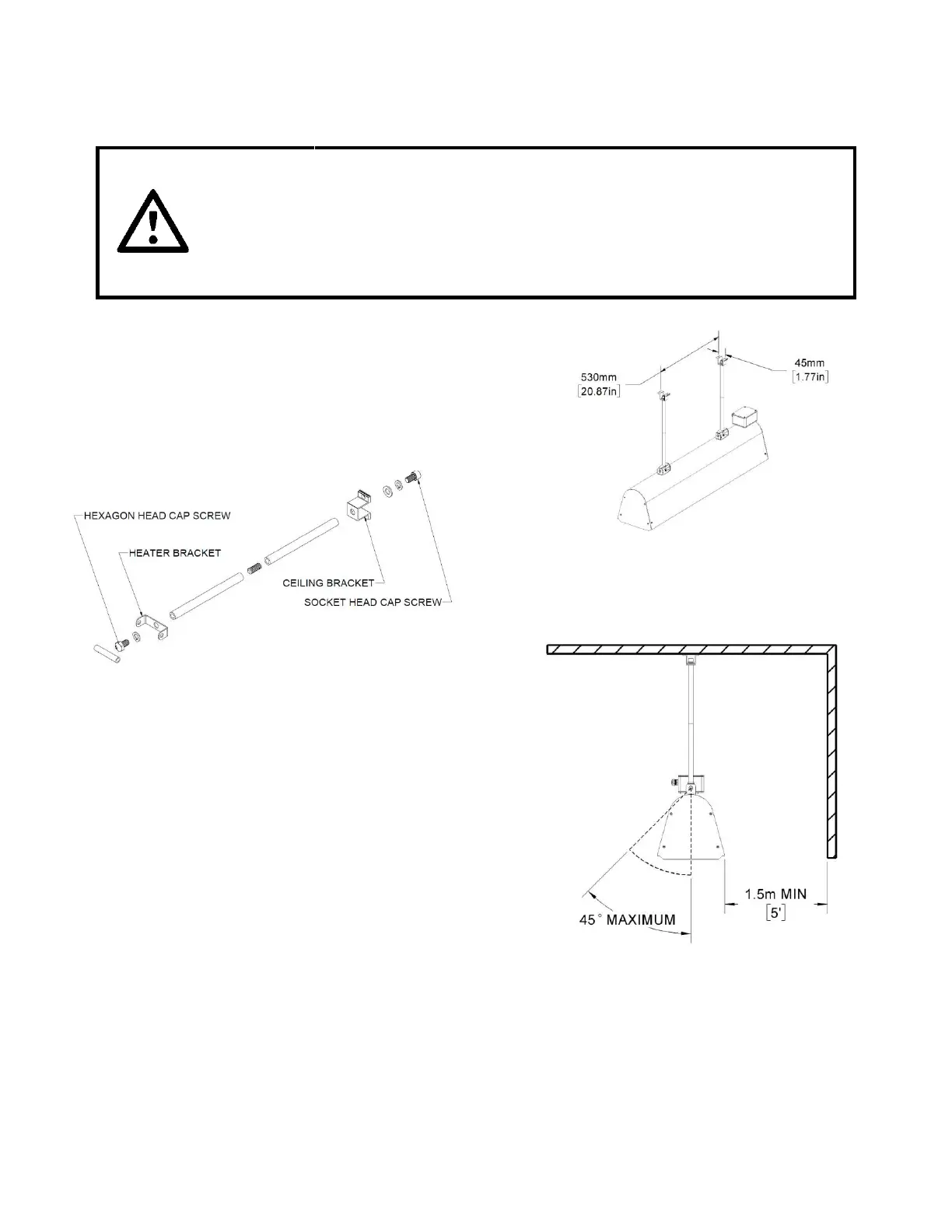 530mm
[20.87in]

45mm
[1.77in]

HEXAGON HEAD CAP SCREW

HEATER BRACKET

CEILING BRACKET

SOCKET HEAD CAP SCREW

45° MAXIMUM

1.5m MIN
[5']