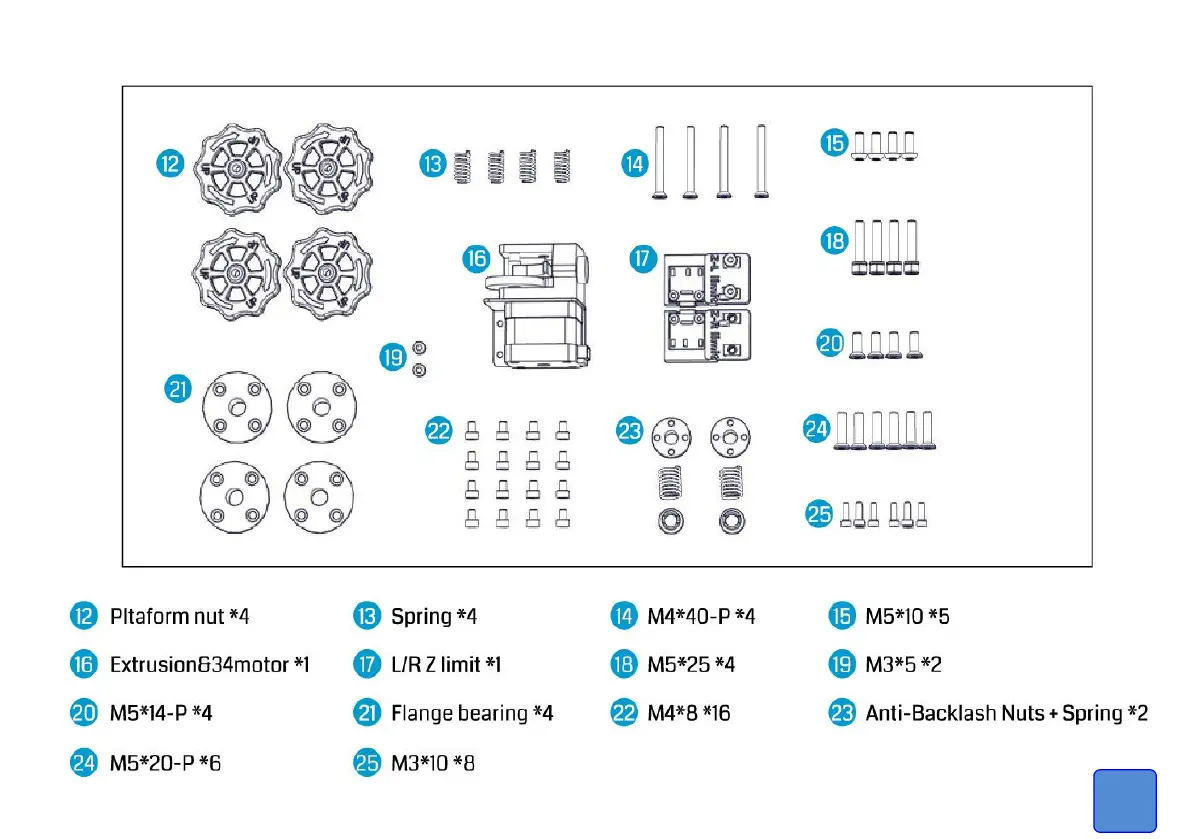 12
13
14
15
16
17
18
19
20
21
22
23
24
25

12 Pltaform nut *4
13 Spring *4
14 M4*40-P *4
15 M5*10 *5
16 Extrusion&34motor *1
17 L/R Z limit *1
18 M5*25 *4
19 M3*5 *2
20 M5*14-P *4
21 Flange bearing *4
22 M4*8 *16
23 Anti-Backlash Nuts + Spring *2
24 M5*20-P *6
25 M3*10 *8