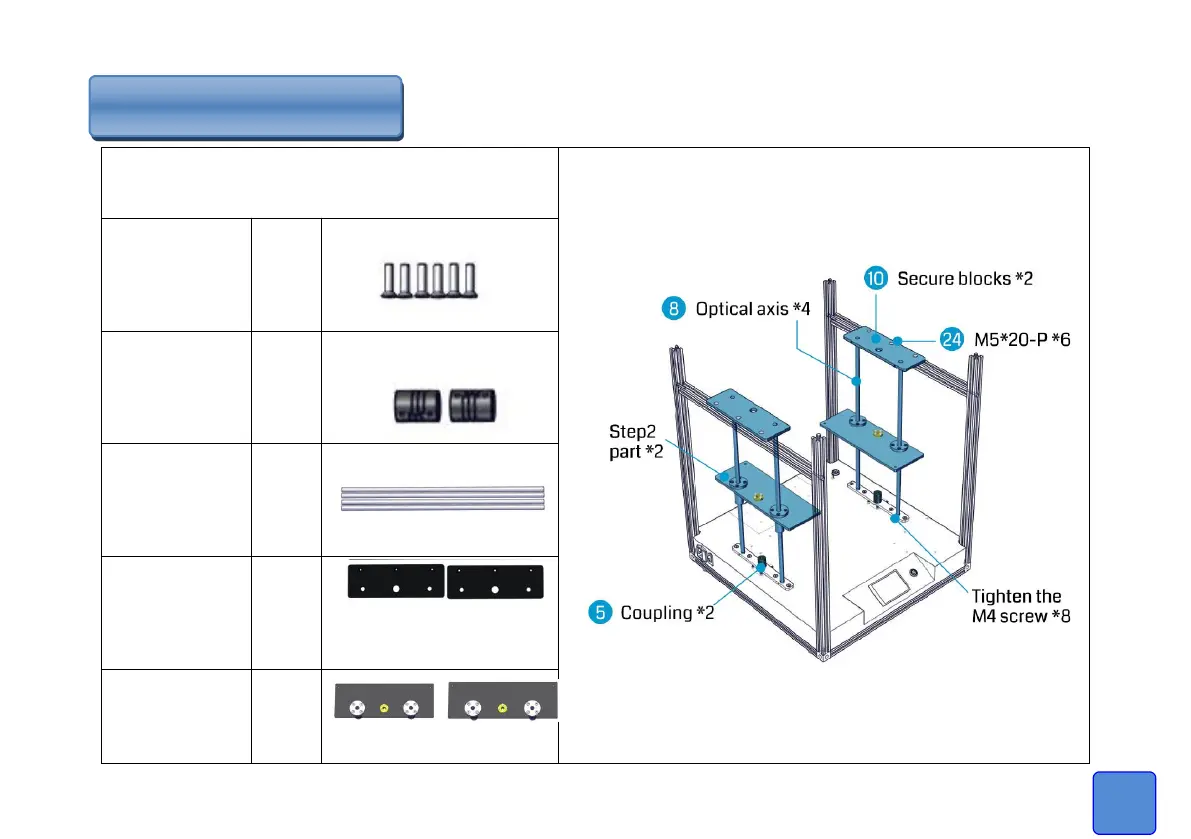 10 Secure blocks *2

8 Optical axis *4

24 M5*20-P *6

Step2 part *2

5 Coupling *2

Tighten the M4 screw *8