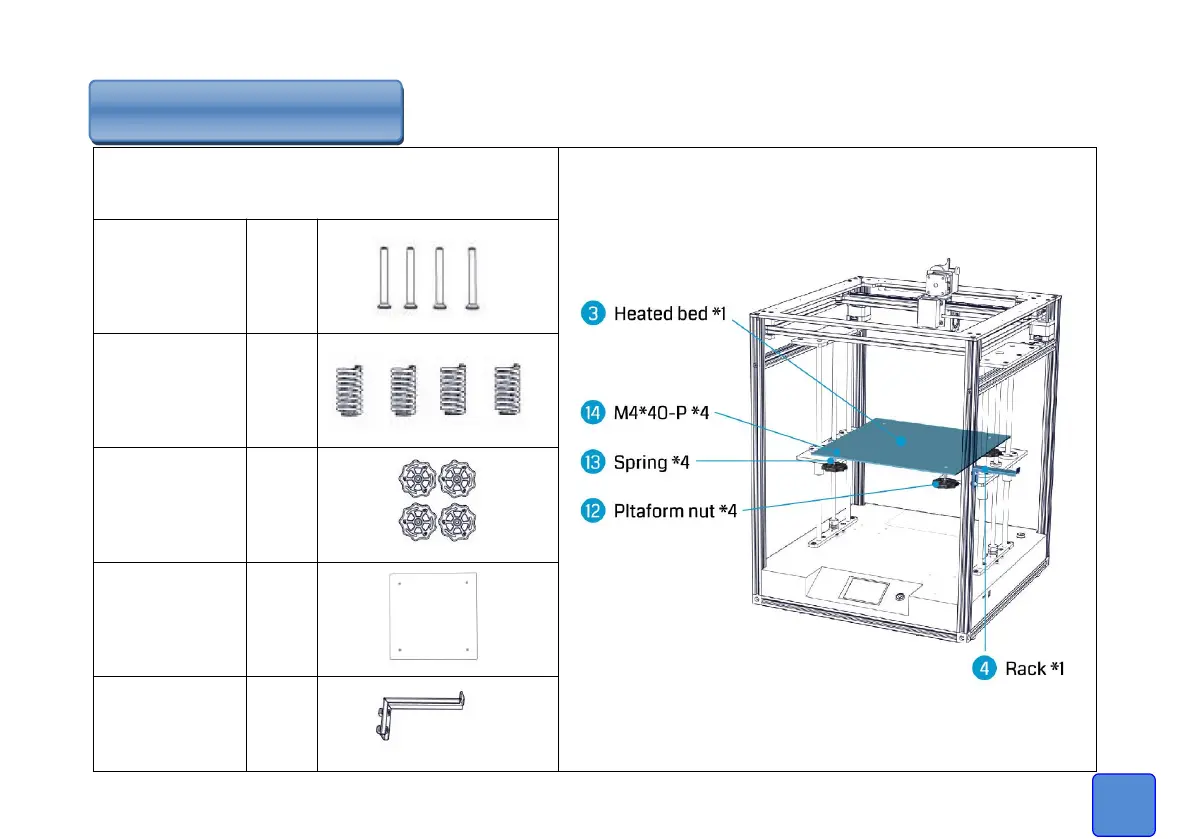 3 Heated bed *1

14 M4*40-P *4

13 Spring *4

12 Pltaform nut *4

4 Rack *1