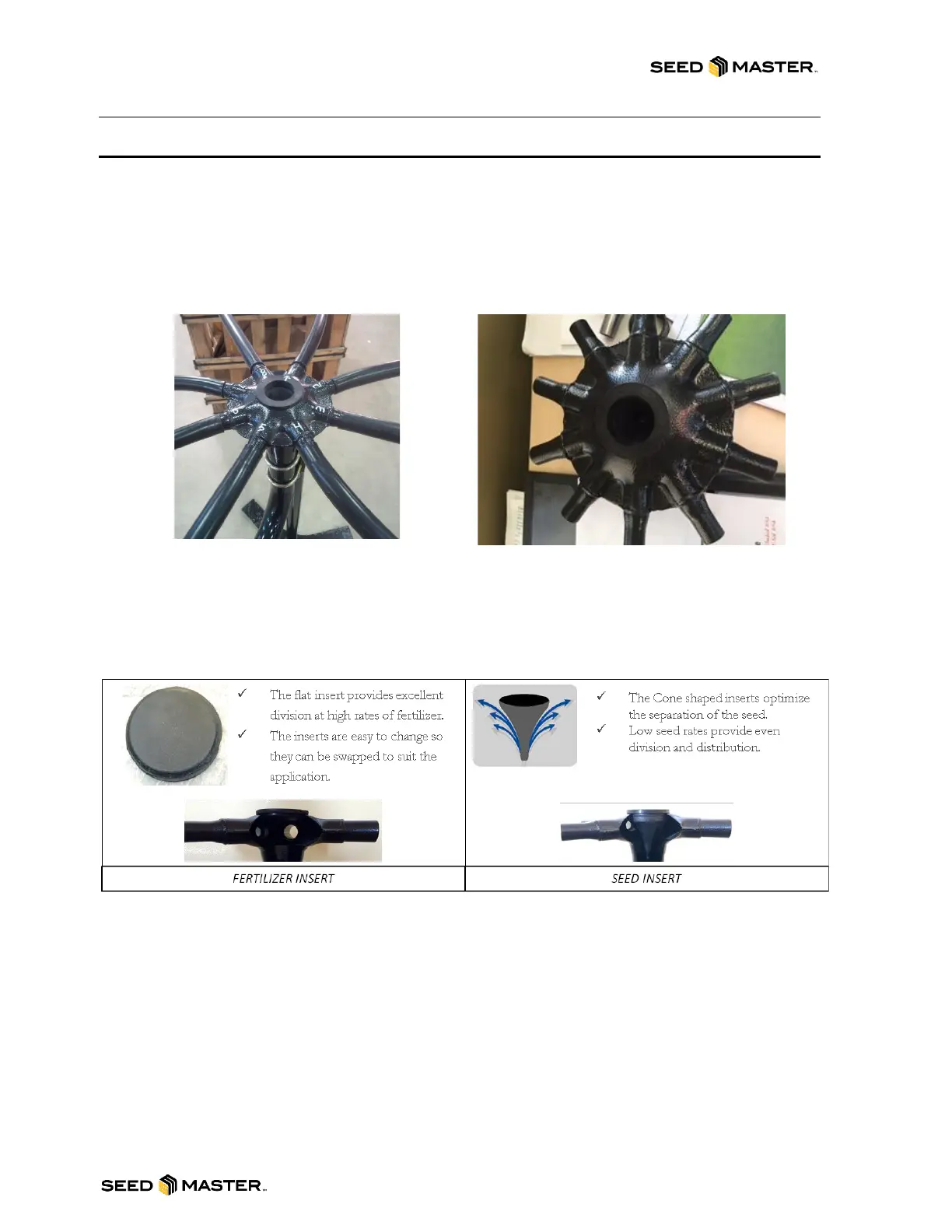 SEED MASTER

| ✓ The flat insert provides excellent division at high rates of fertilizer. ✓ The inserts are easy to change so they can be swapped to suit the application. | ✓ The Cone shaped inserts optimize the separation of the seed. ✓ Low seed rates provide even division and distribution. |
|---|---|
| FERTILIZER INSERT | SEED INSERT |

SEED MASTER