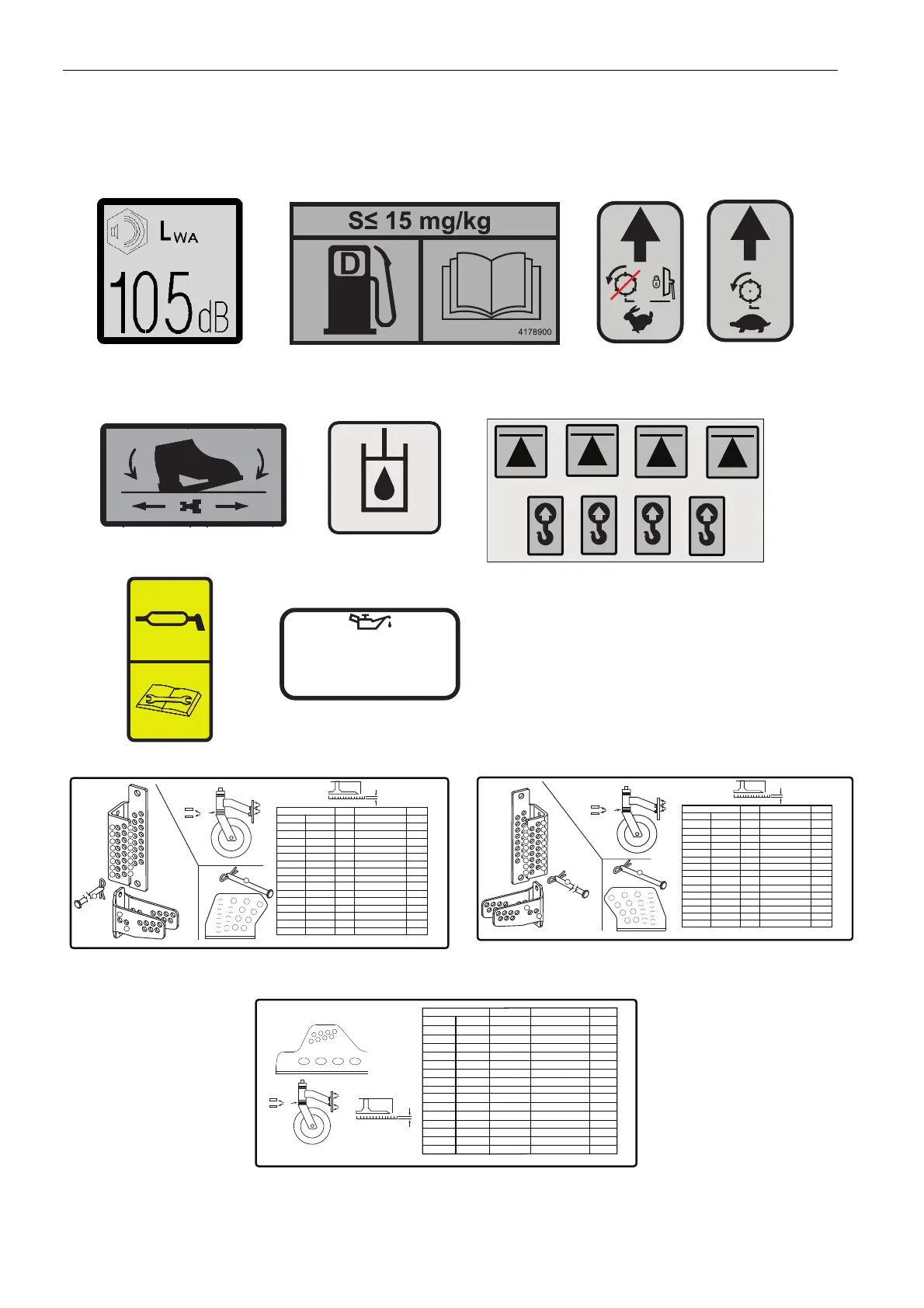 $L_{WA}$

105 dB

S≤ 15 mg/kg

D

4178900