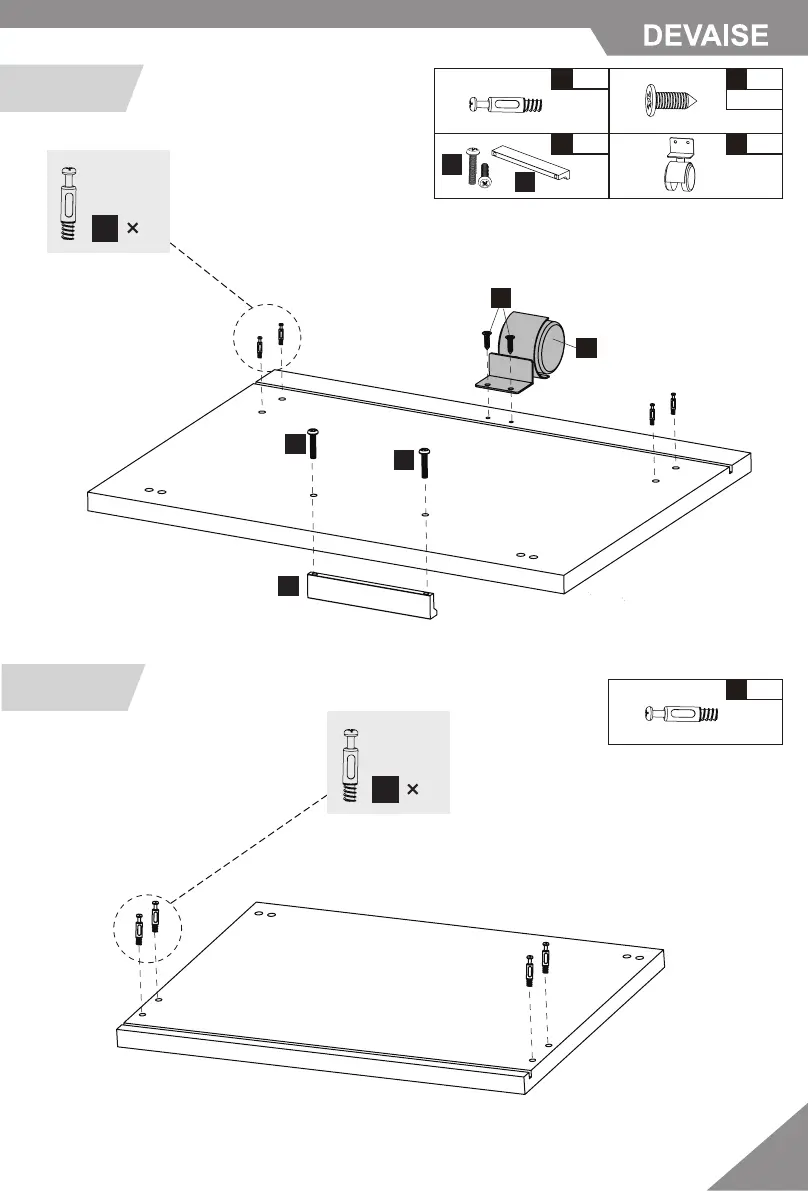 DEVAISE

×

×