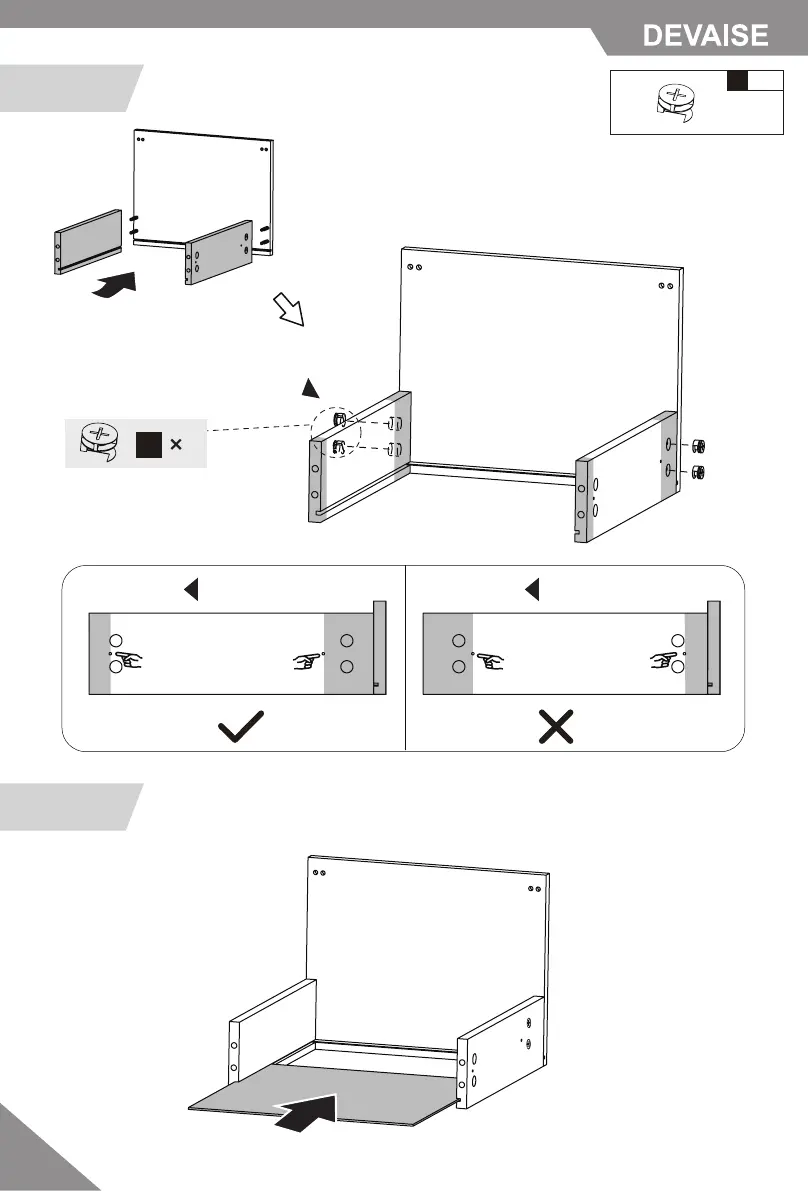 DEVAISE

×