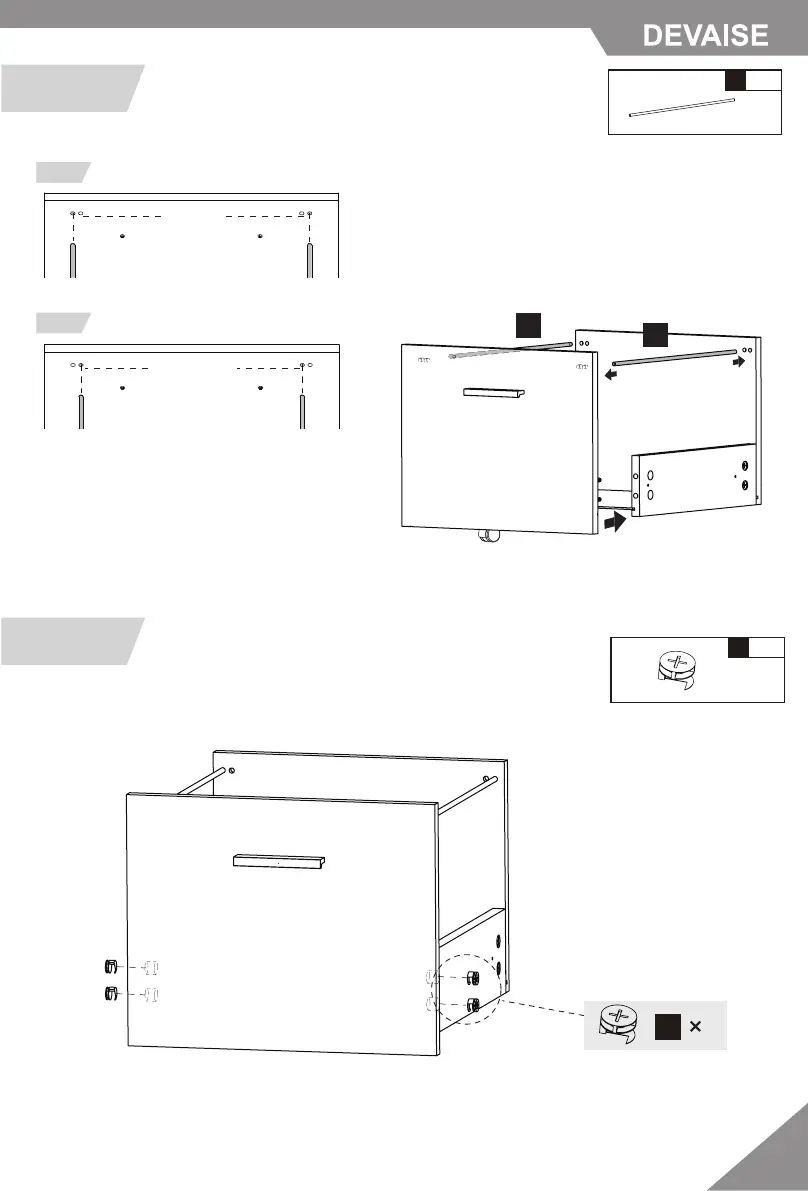 DEVAISE

×