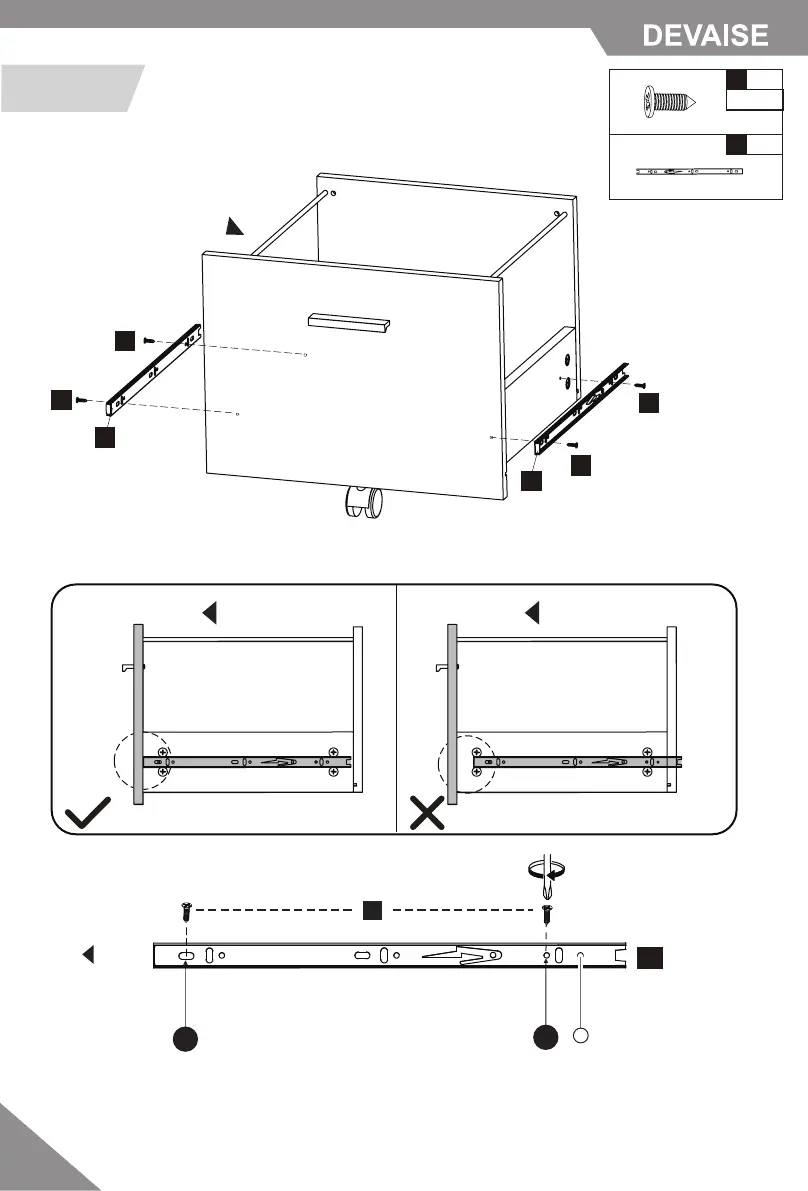 DEVAISE