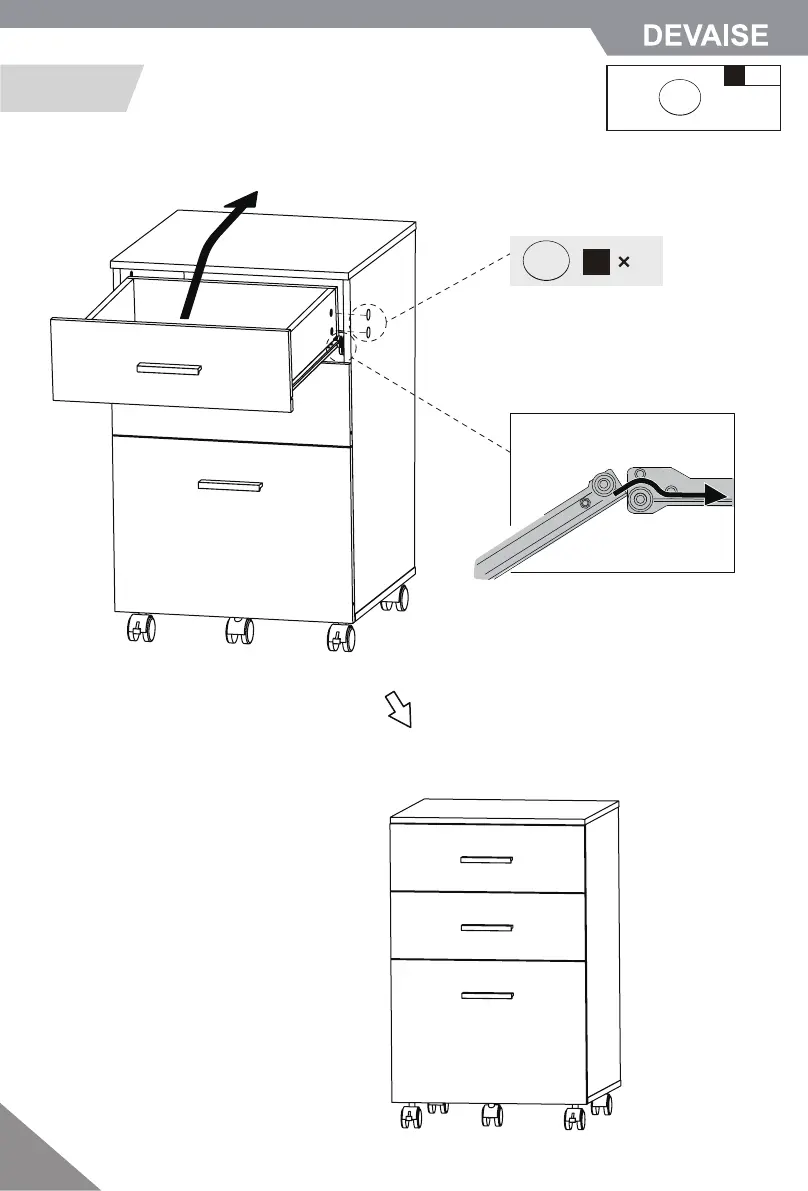 DEVAISE

×