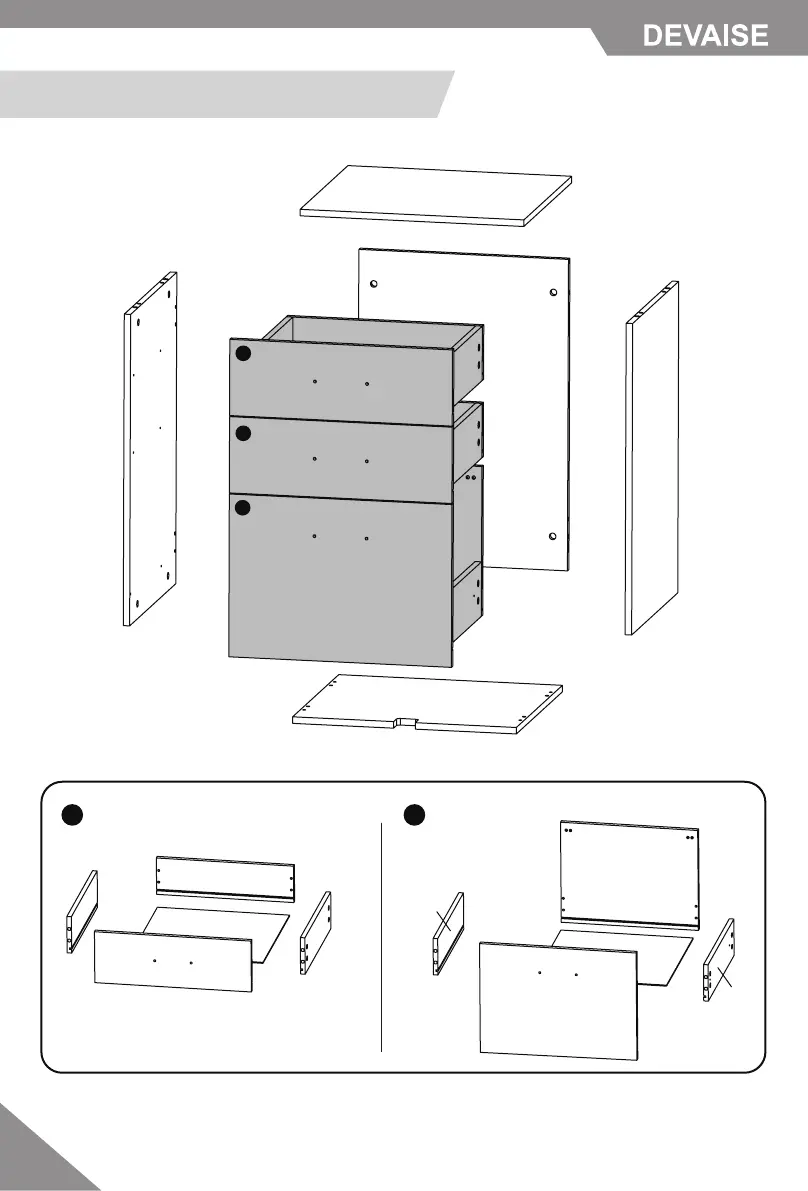 DEVAISE