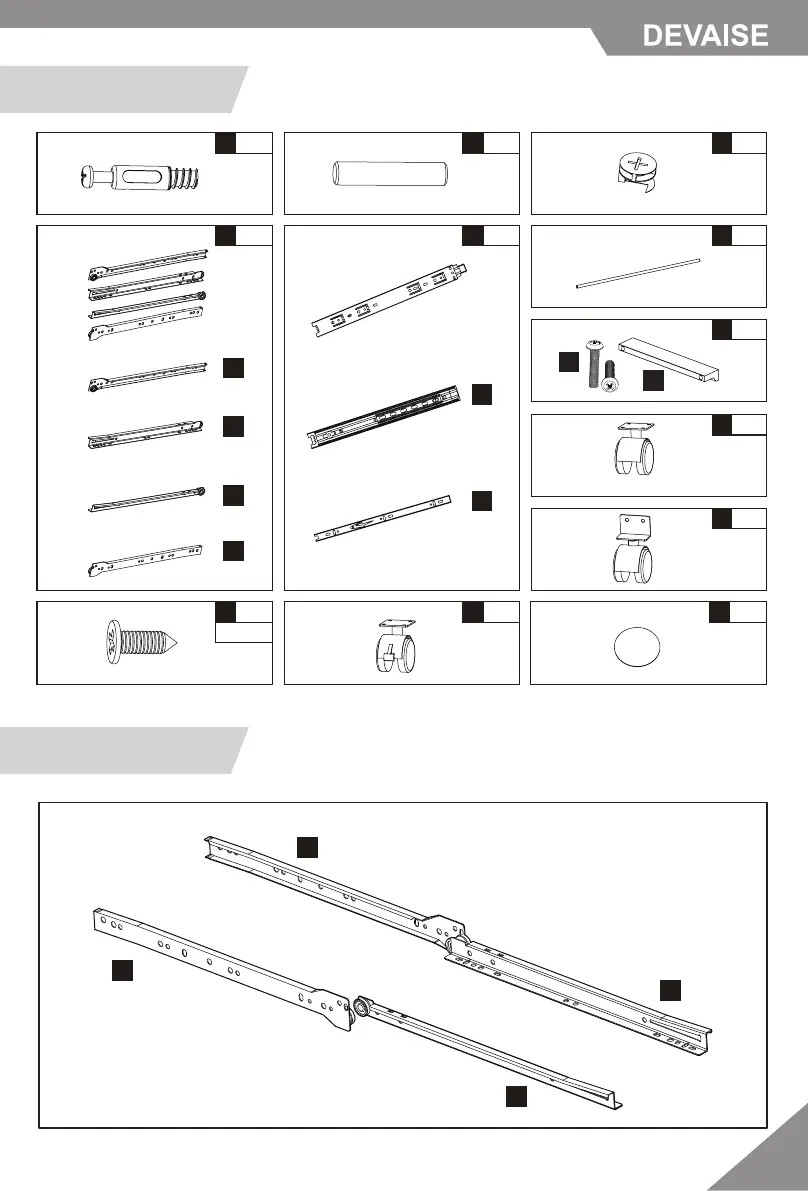 DEVAISE