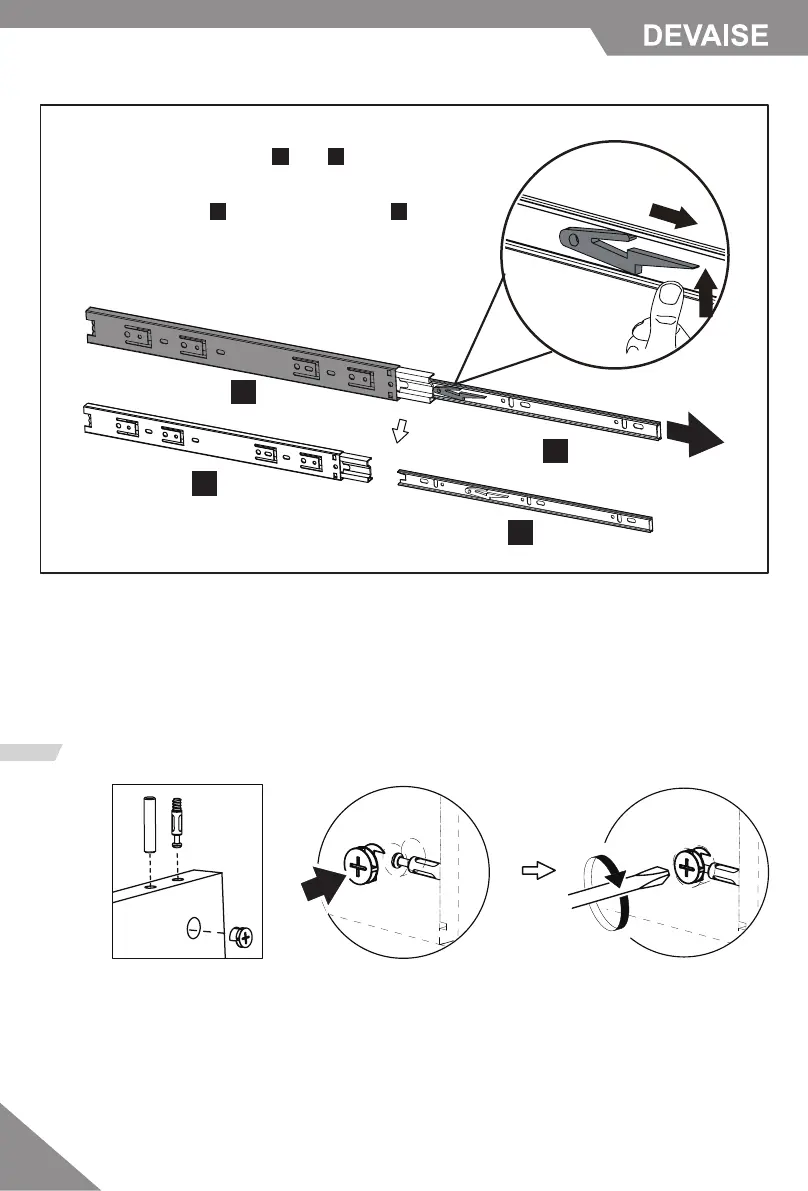 DEVAISE