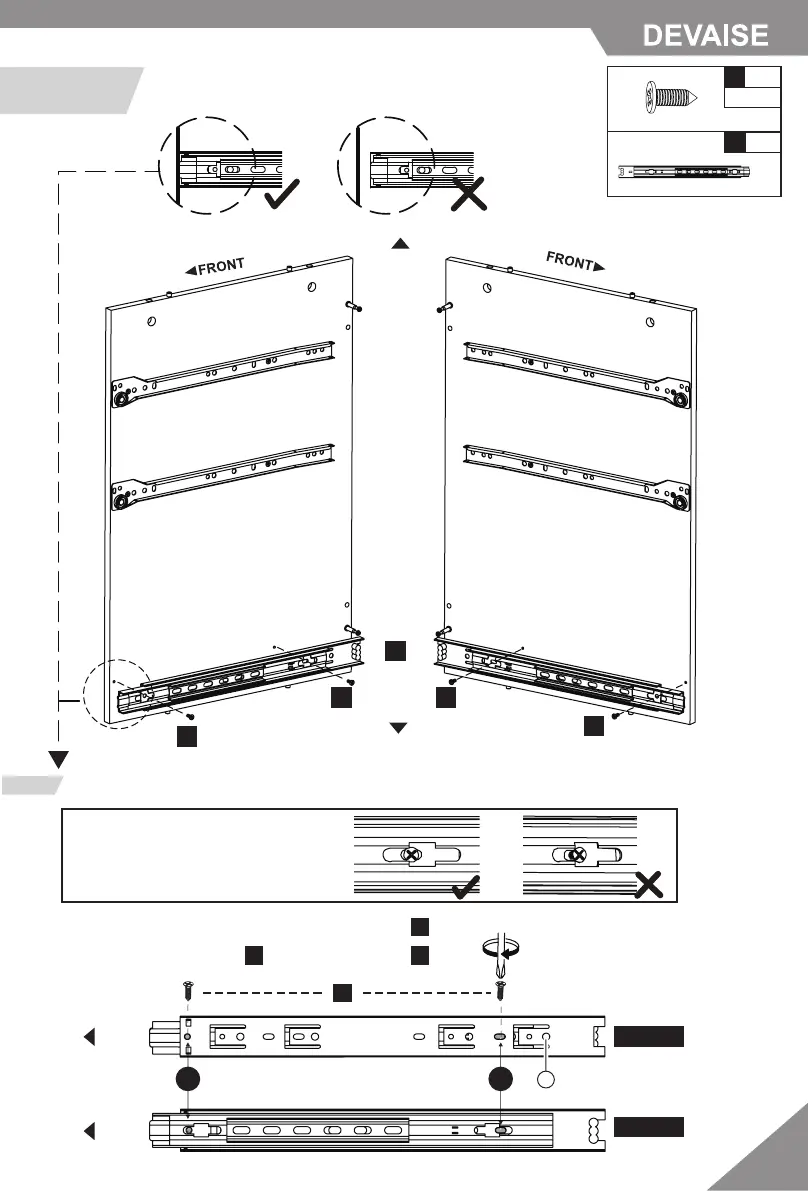 DEVAISE

FRONT

FRONT