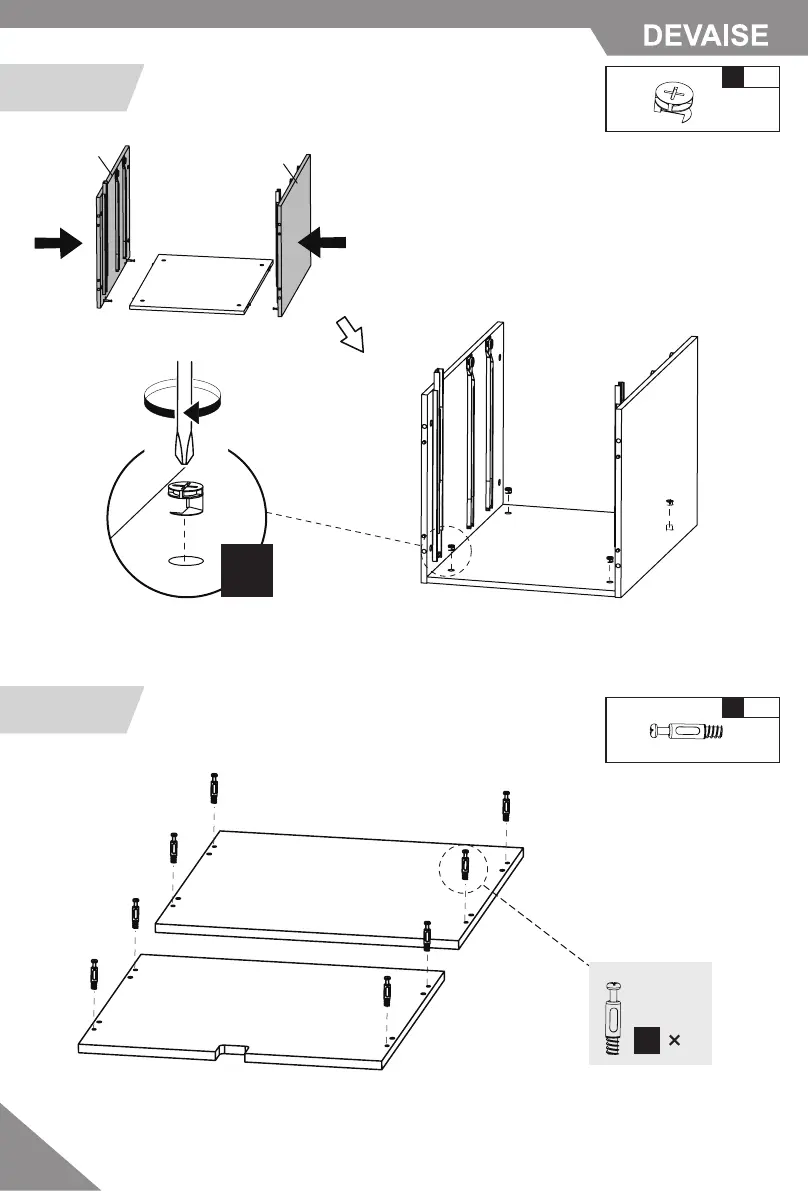 DEVAISE

×