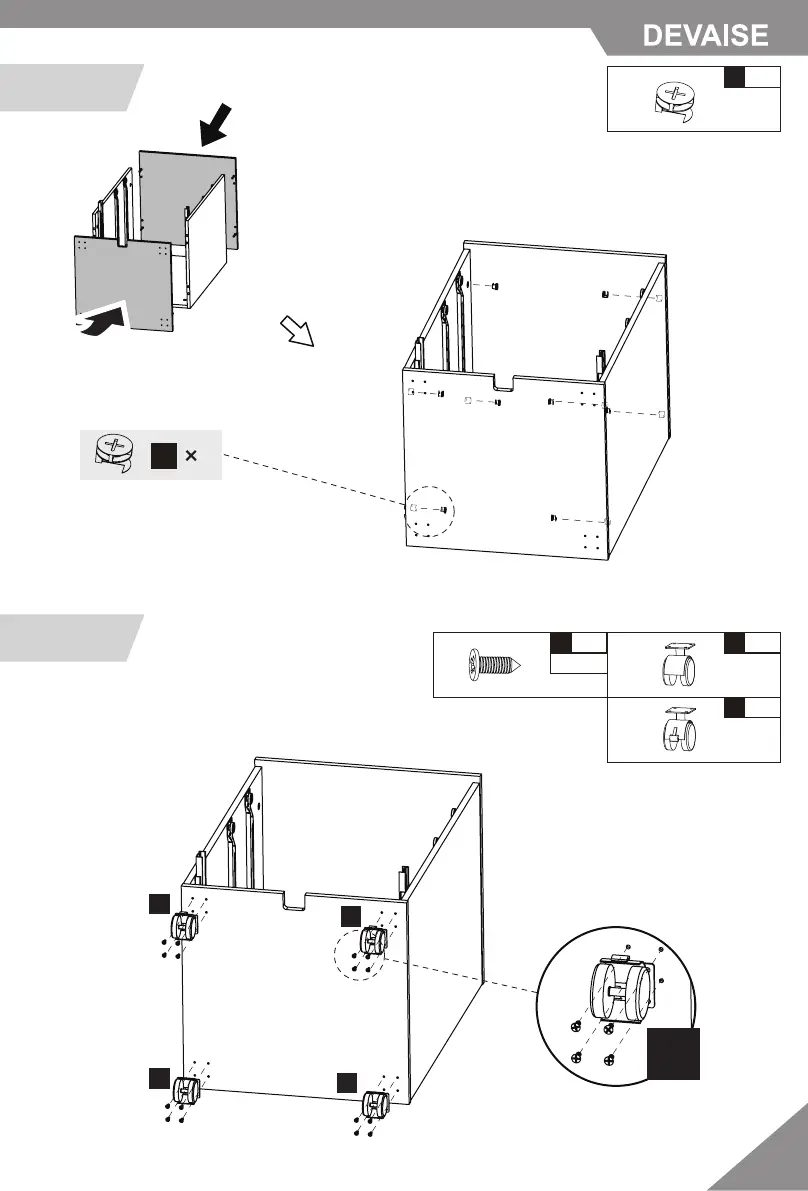 DEVAISE

×