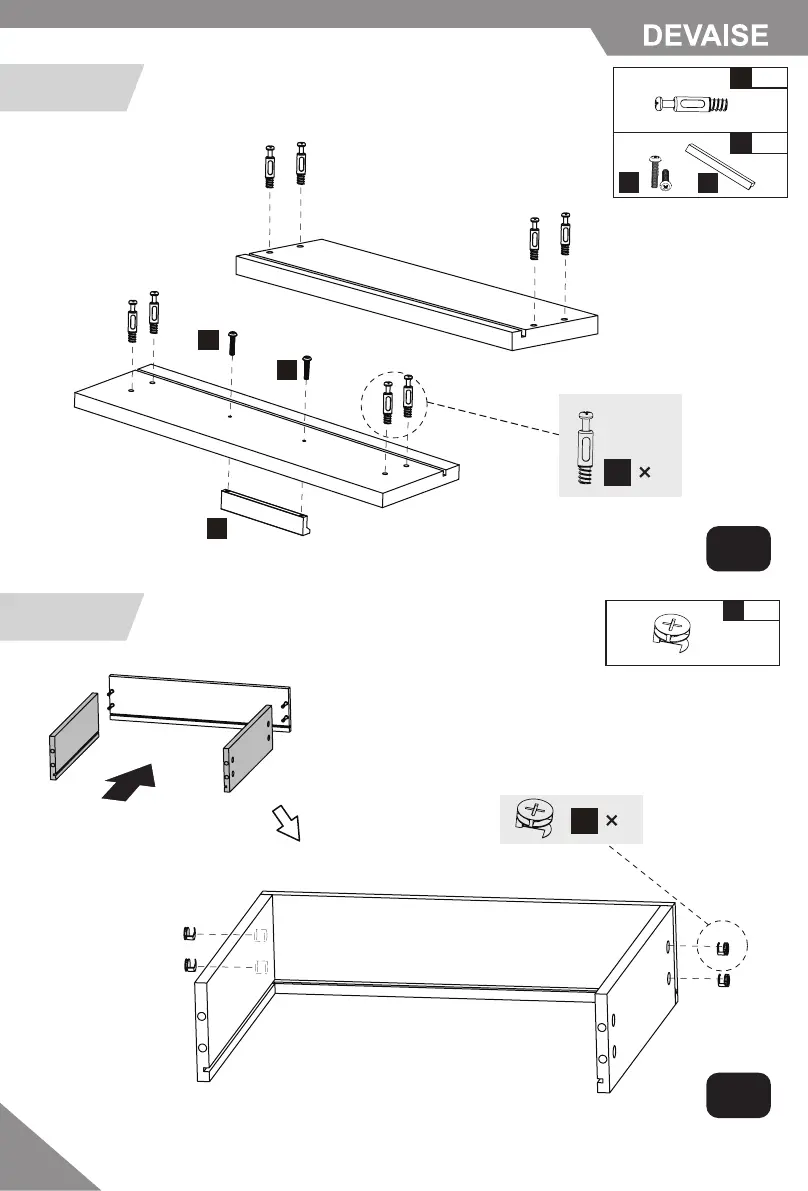 DEVAISE

×

×