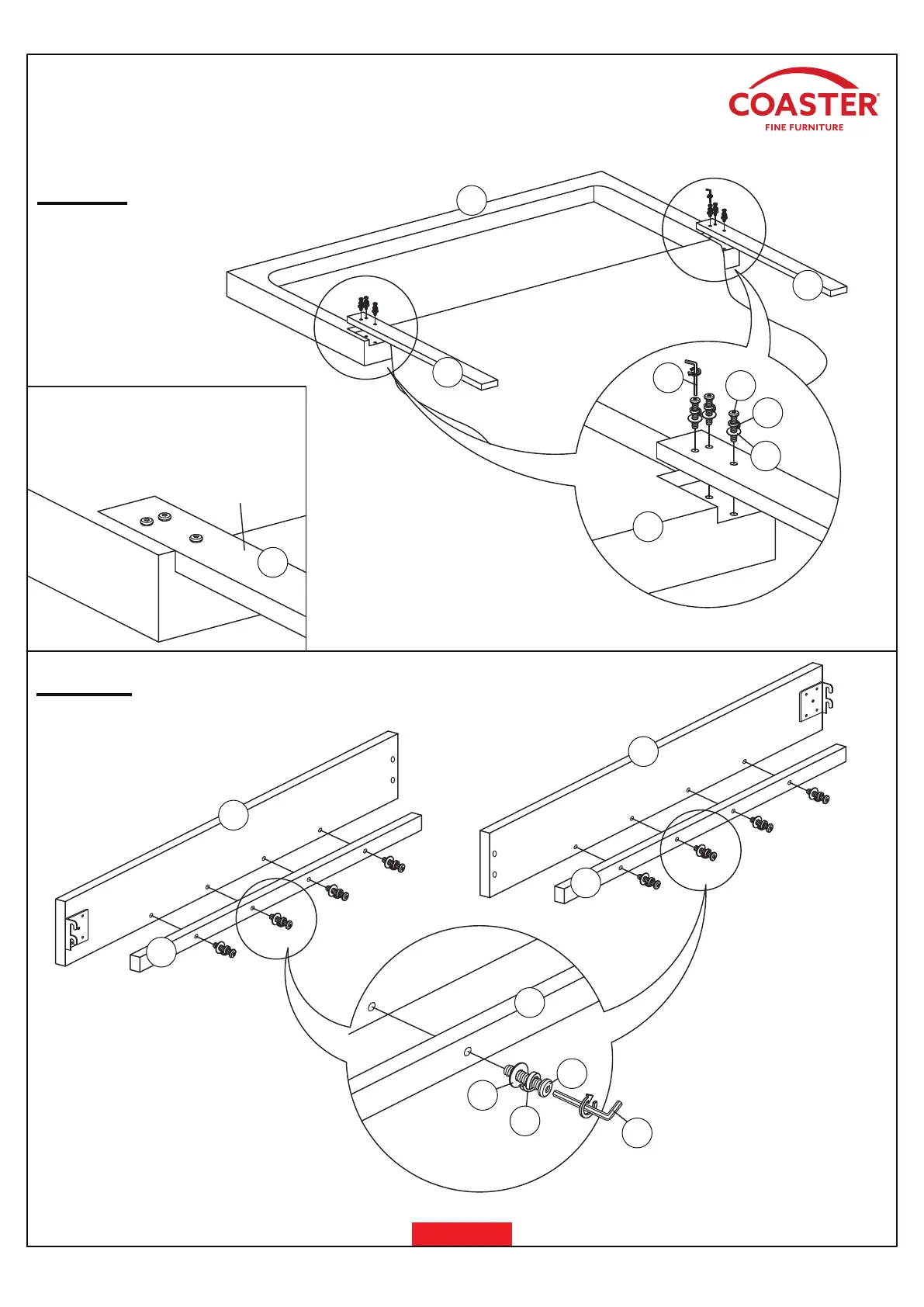 COASTER®
FINE FURNITURE