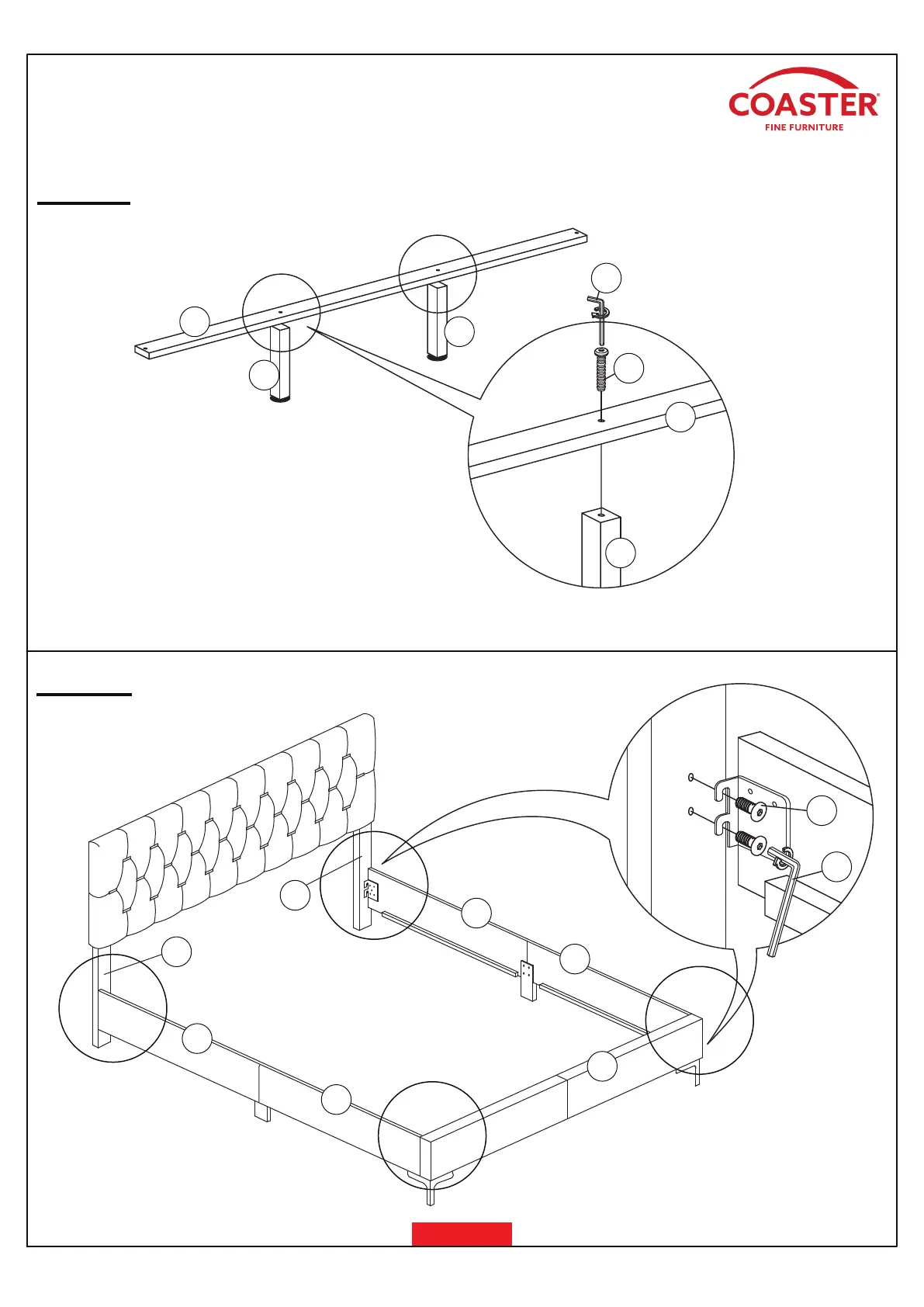 COASTER®
FINE FURNITURE