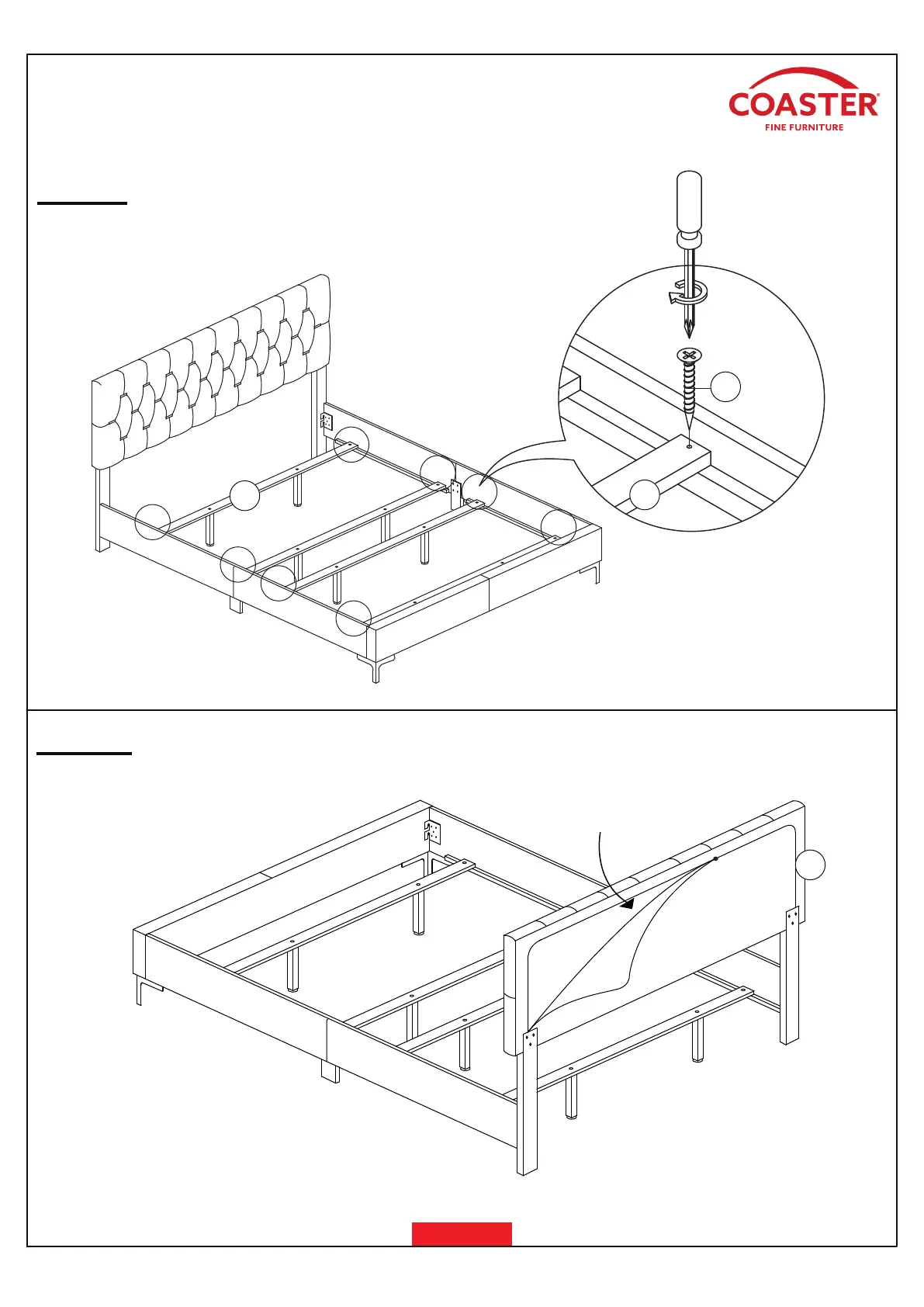 COASTER®
FINE FURNITURE