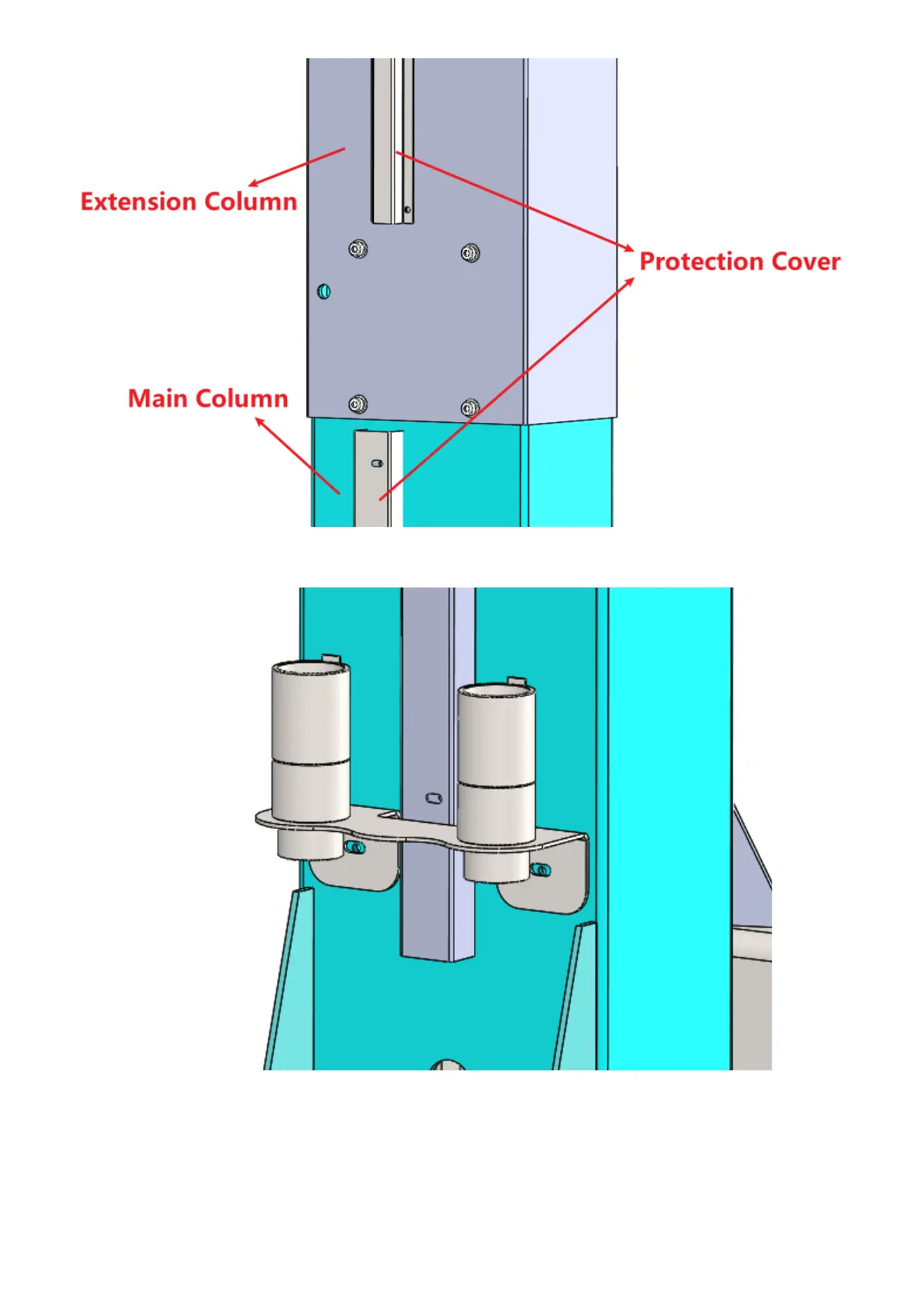 Extension Column

Protection Cover

Main Column