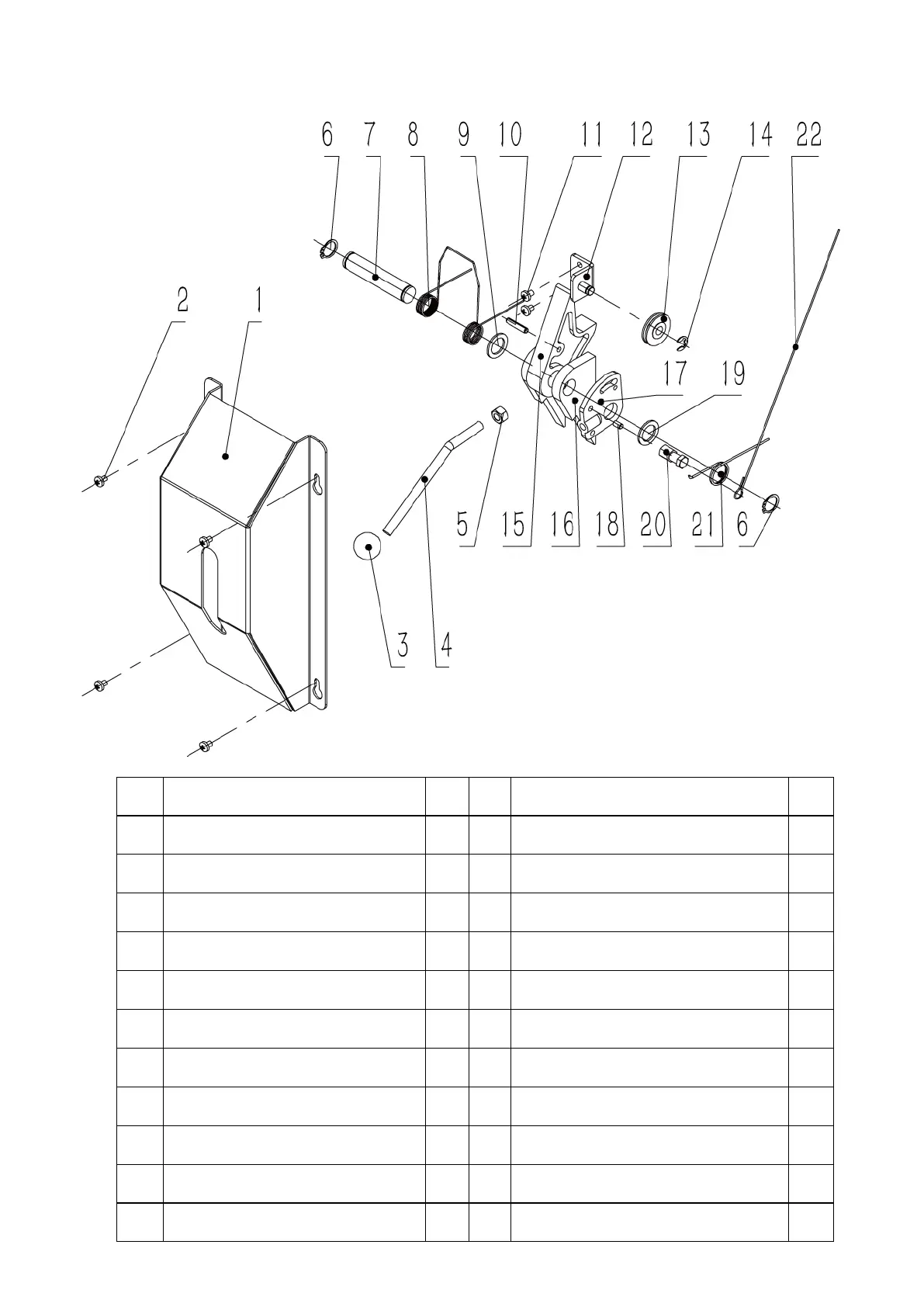 6 7 8 9 10 11 12 13 14 22

2 1

17 19

5 15 16 18 20 21 6

3 4