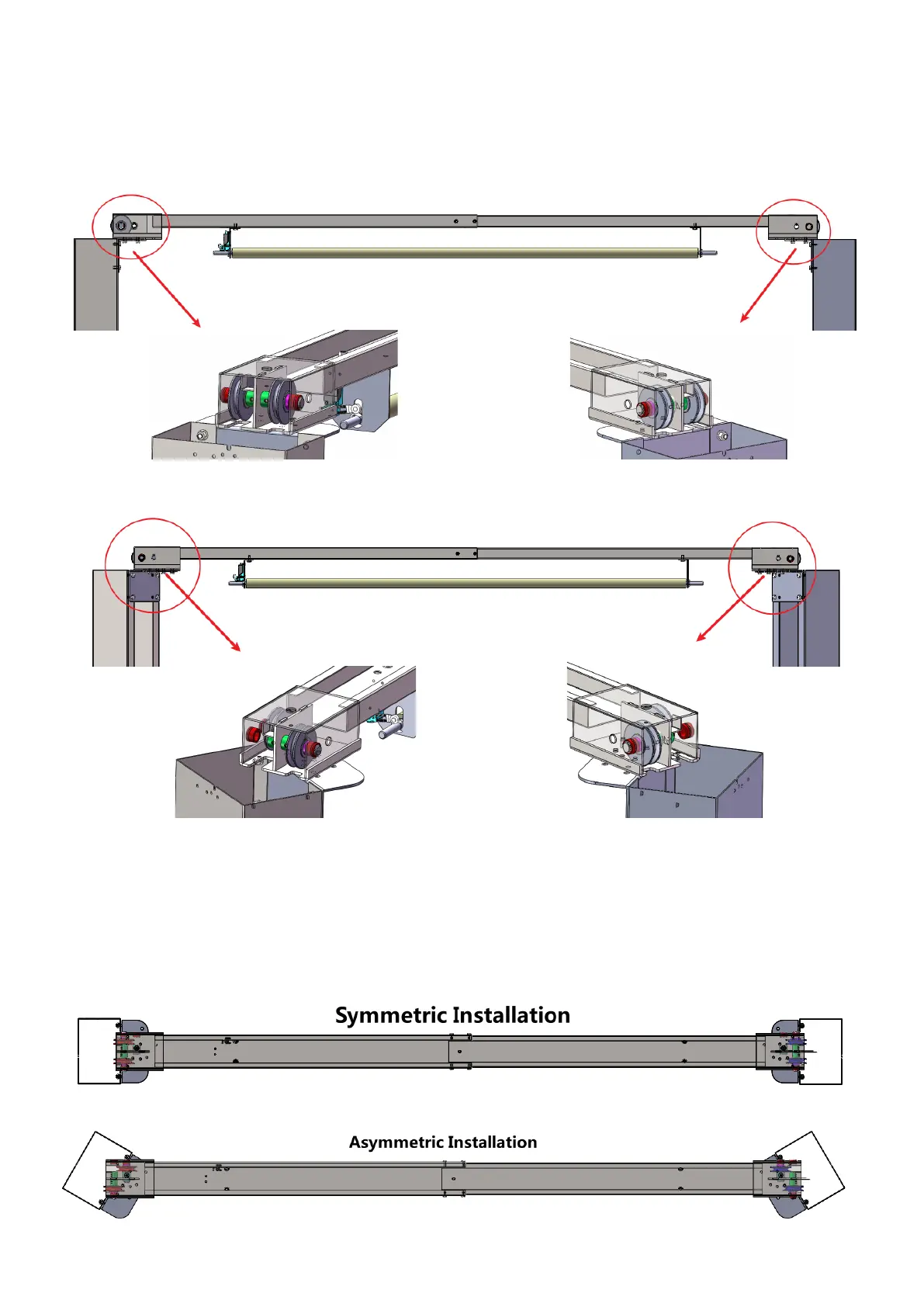 Symmetric Installation

Asymmetric Installation