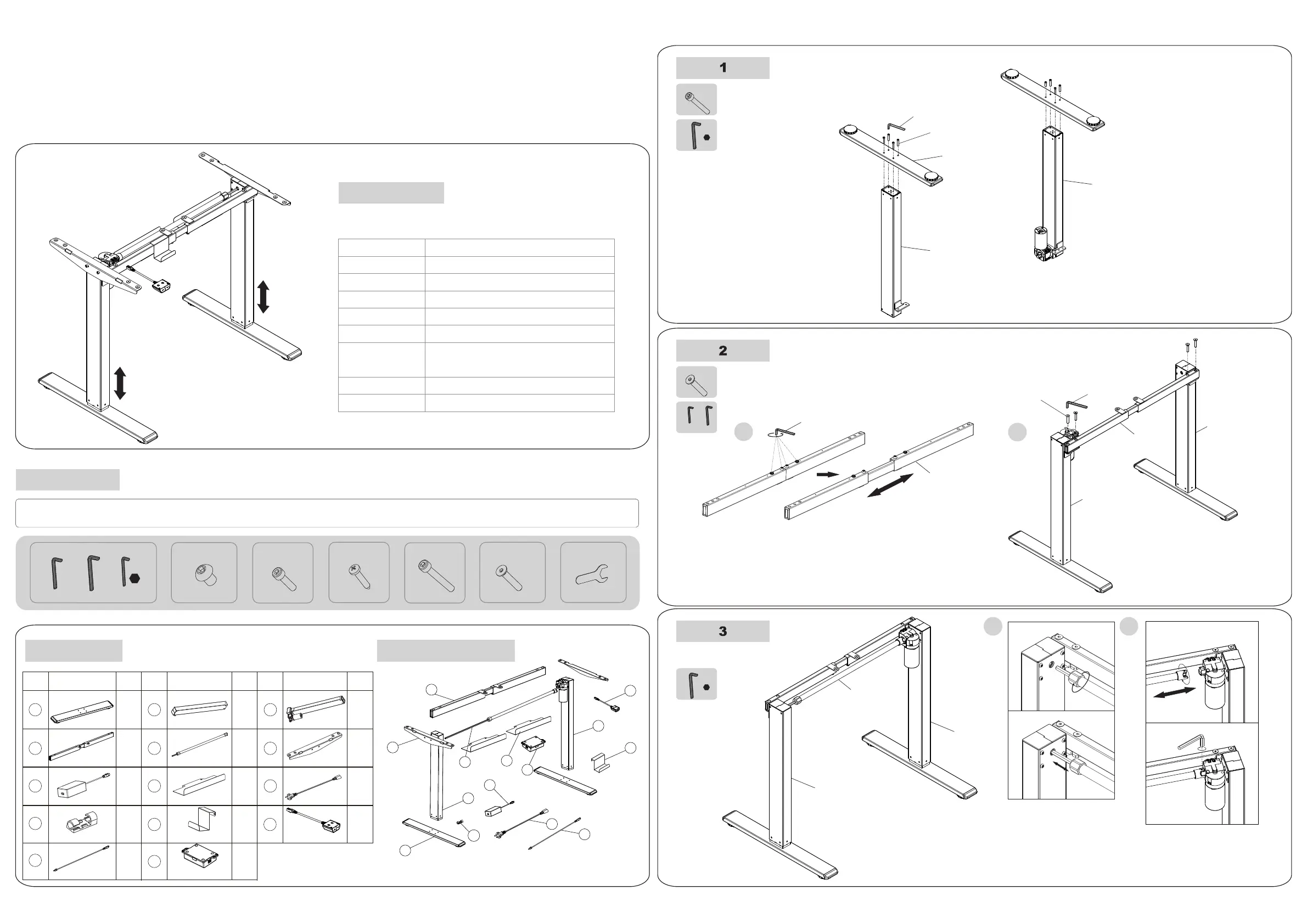 1

2

3