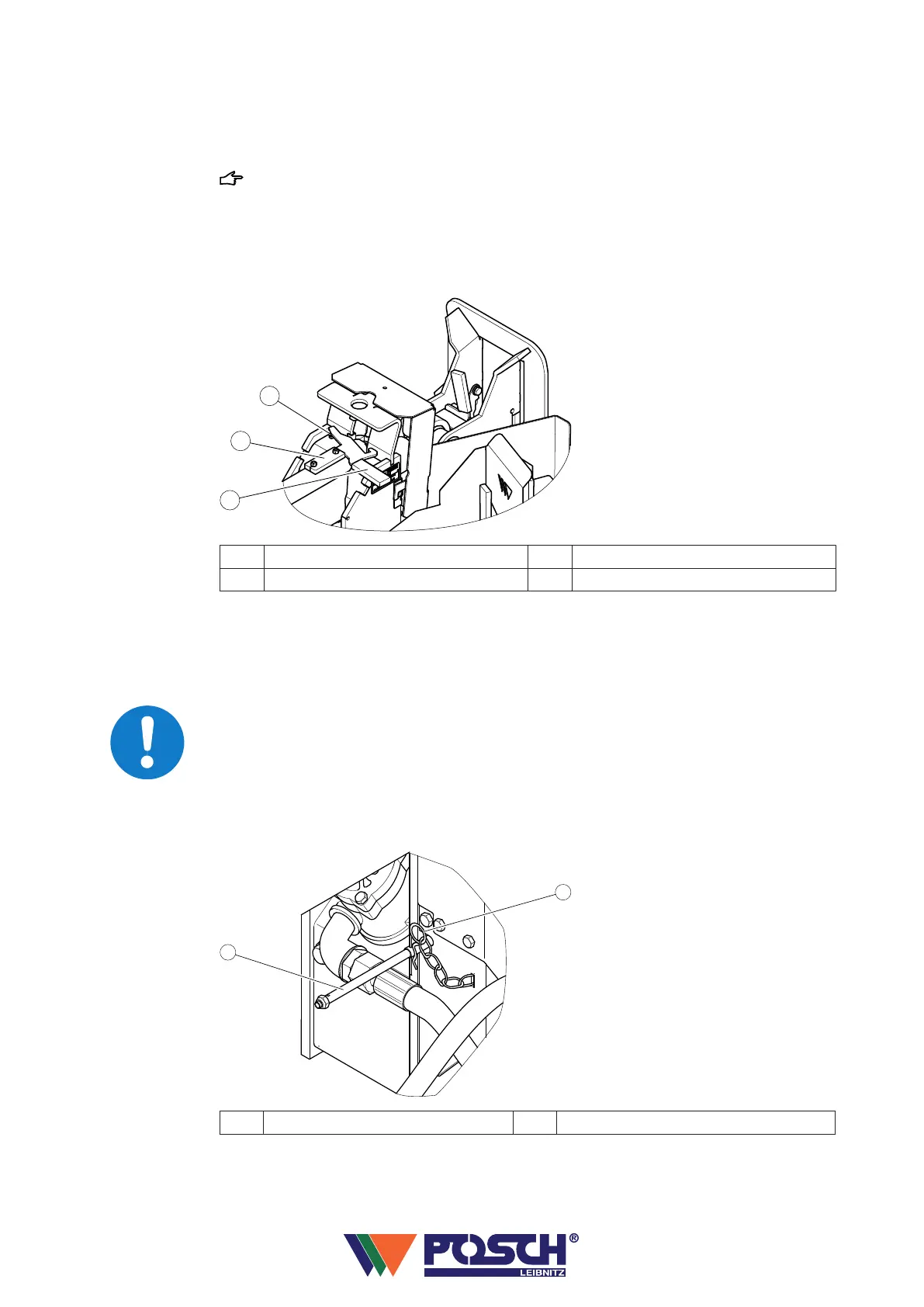 POSCH®
LEIBNITZ