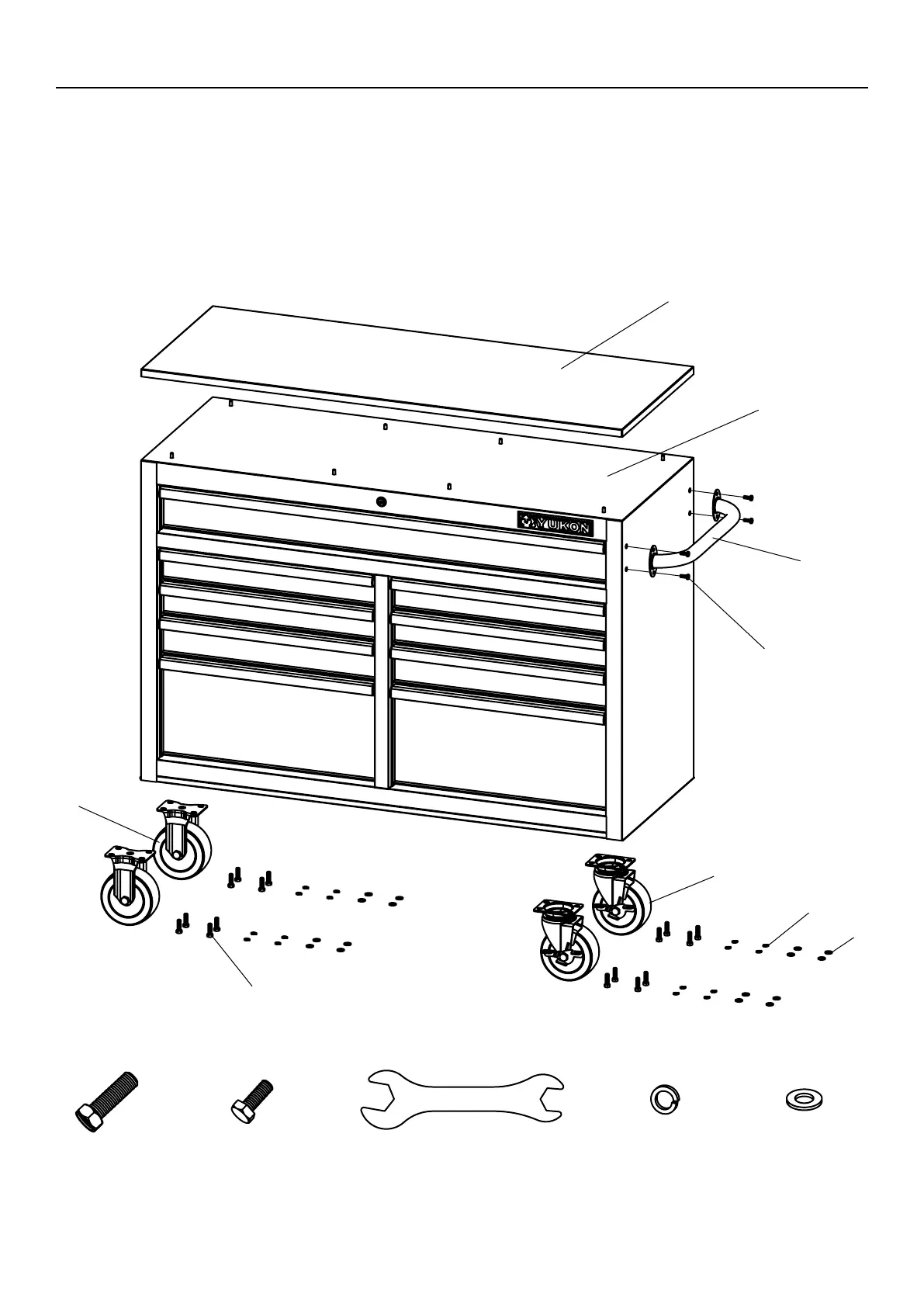 YUKON