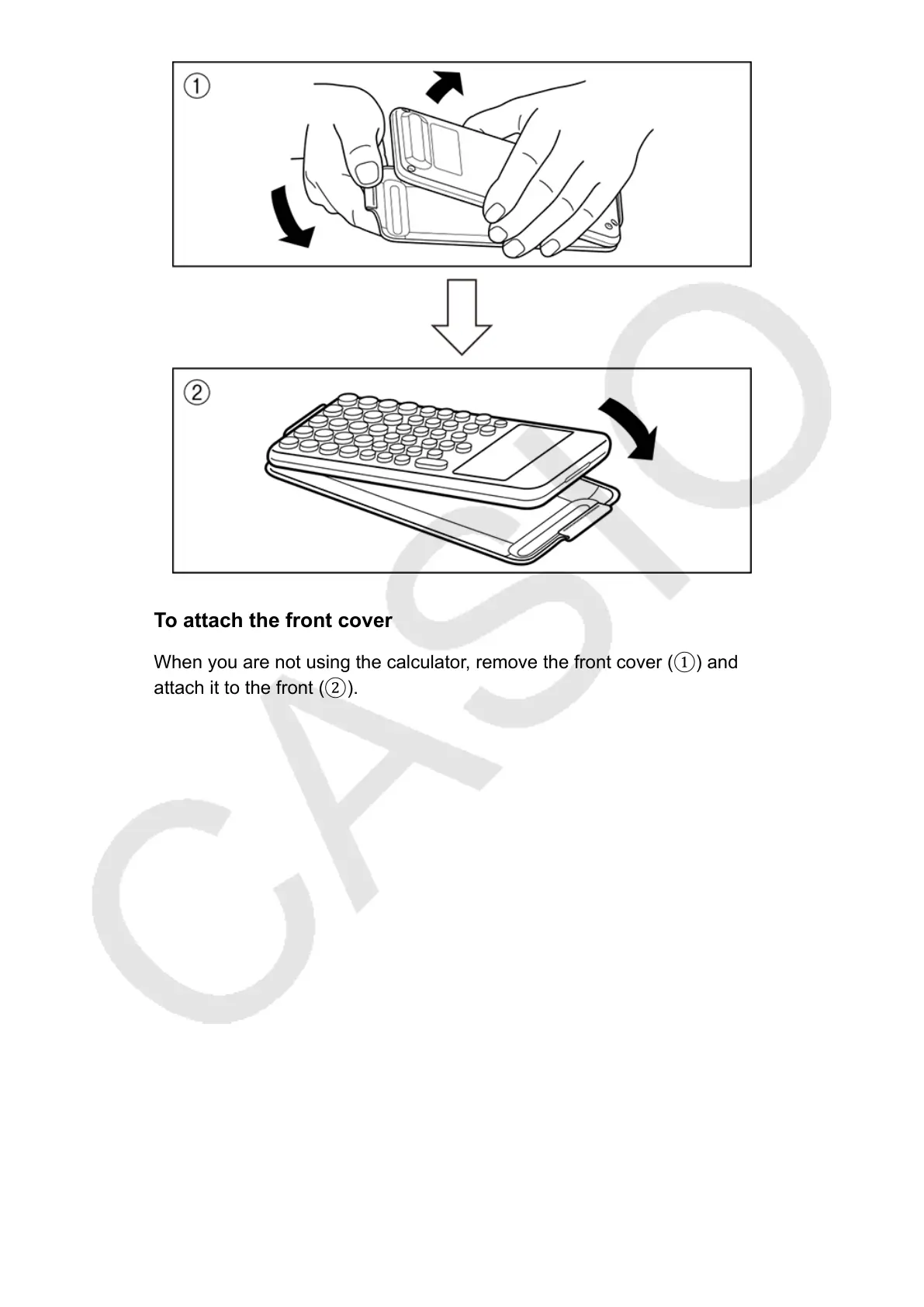 ①

②

To attach the front cover

When you are not using the calculator, remove the front cover (①) and attach it to the front (②).

CASIO