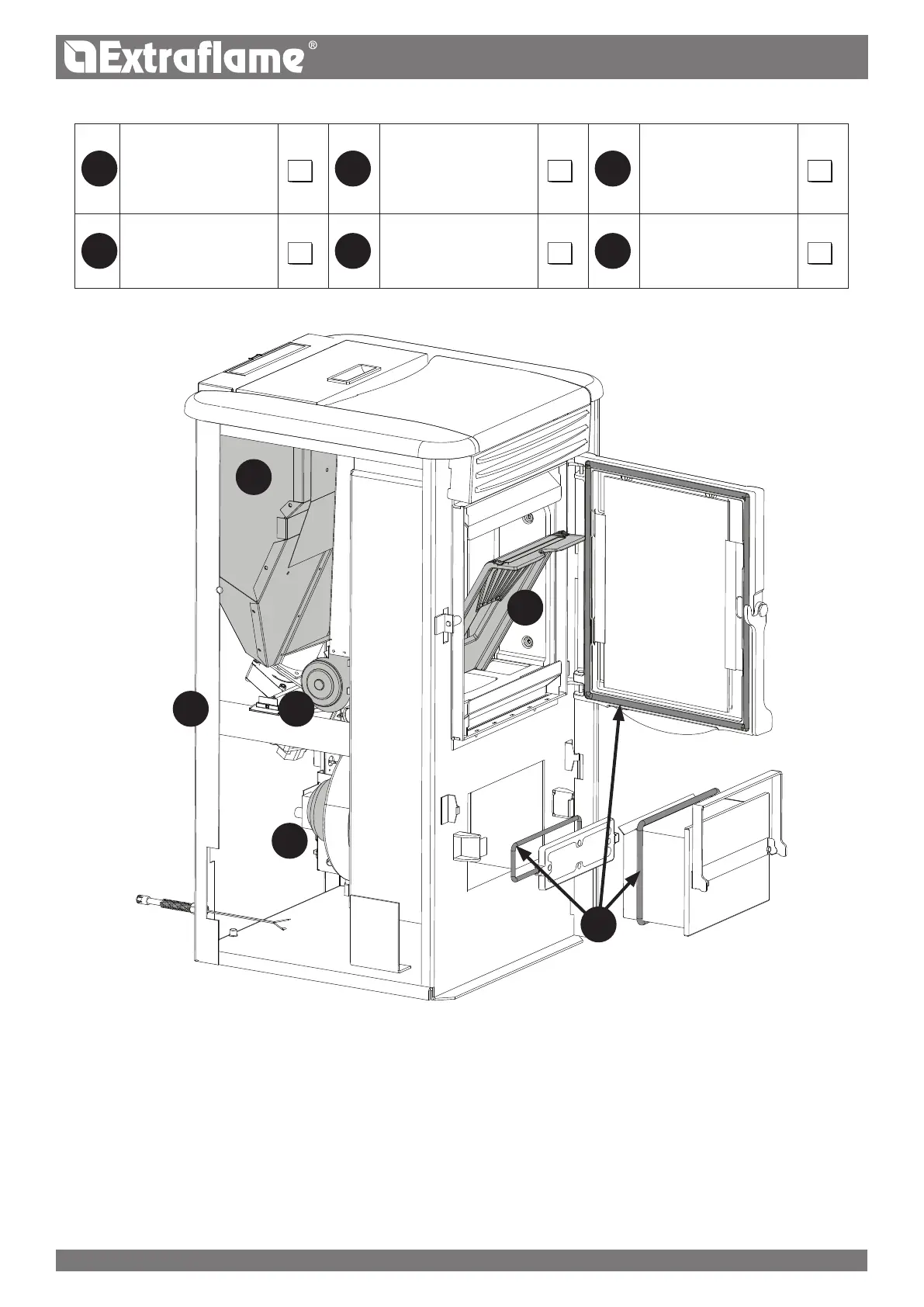 Extraflame®