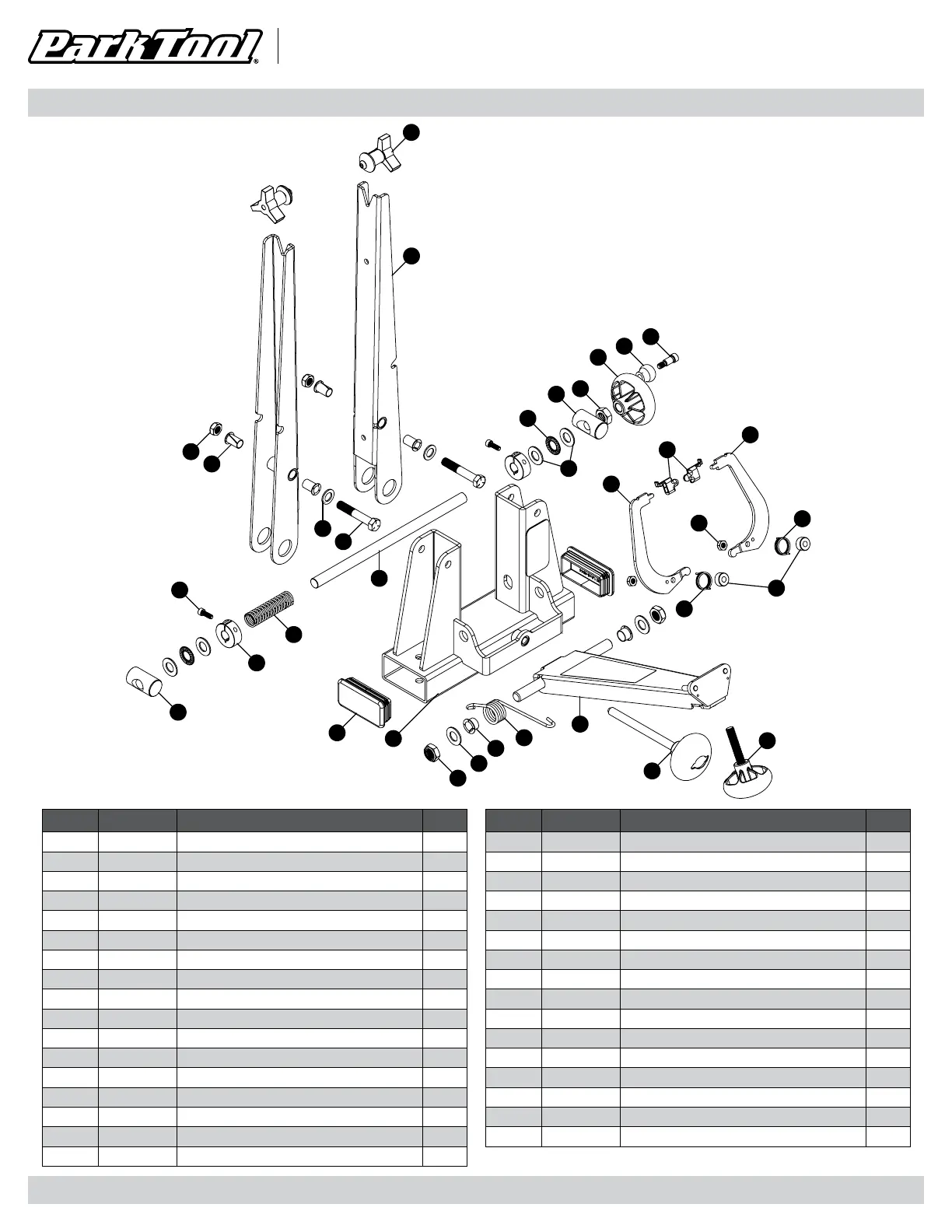 Park Tool®