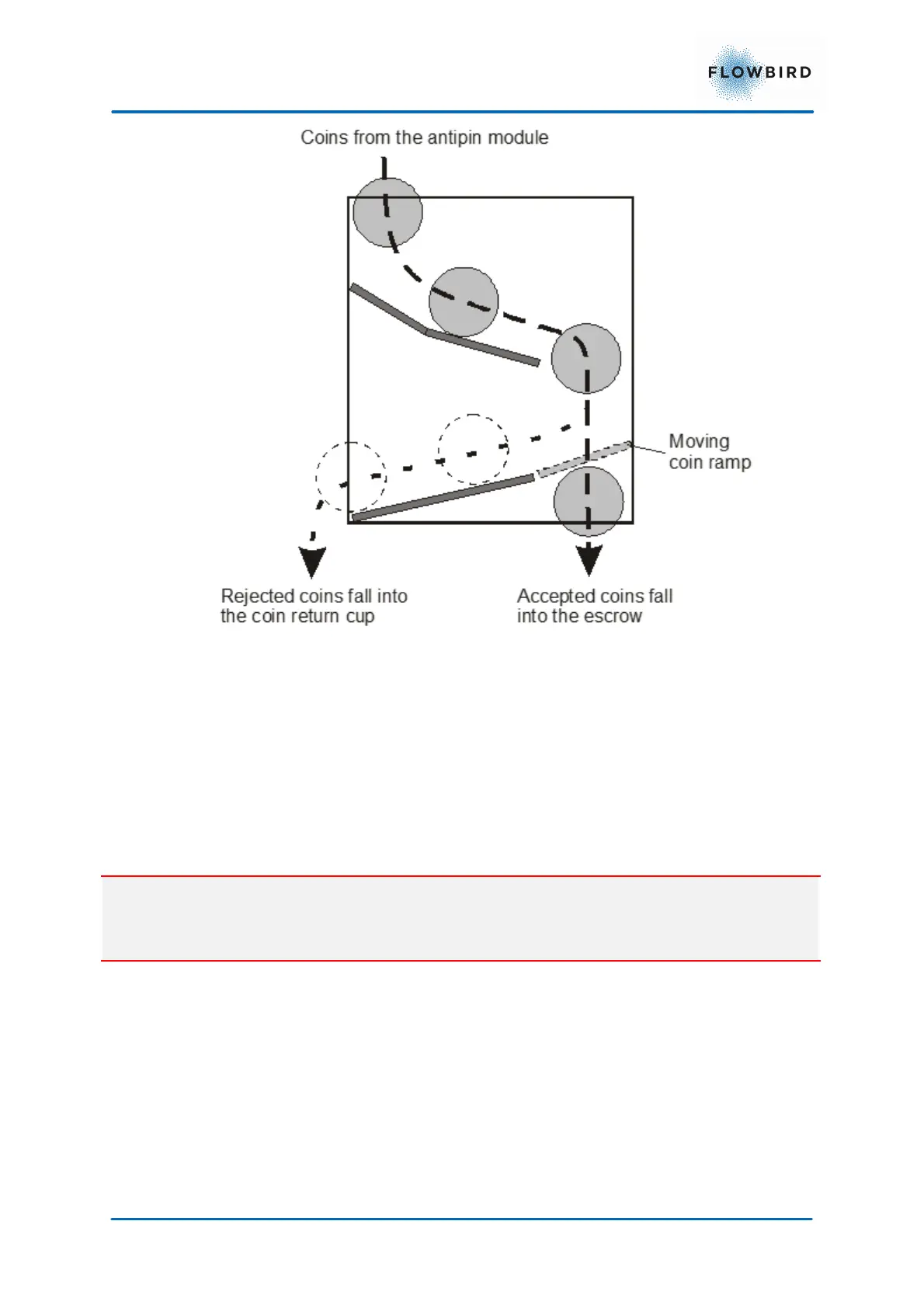 FLOWBIRD

Coins from the antipin module

Moving coin ramp

Rejected coins fall into the coin return cup

Accepted coins fall into the escrow