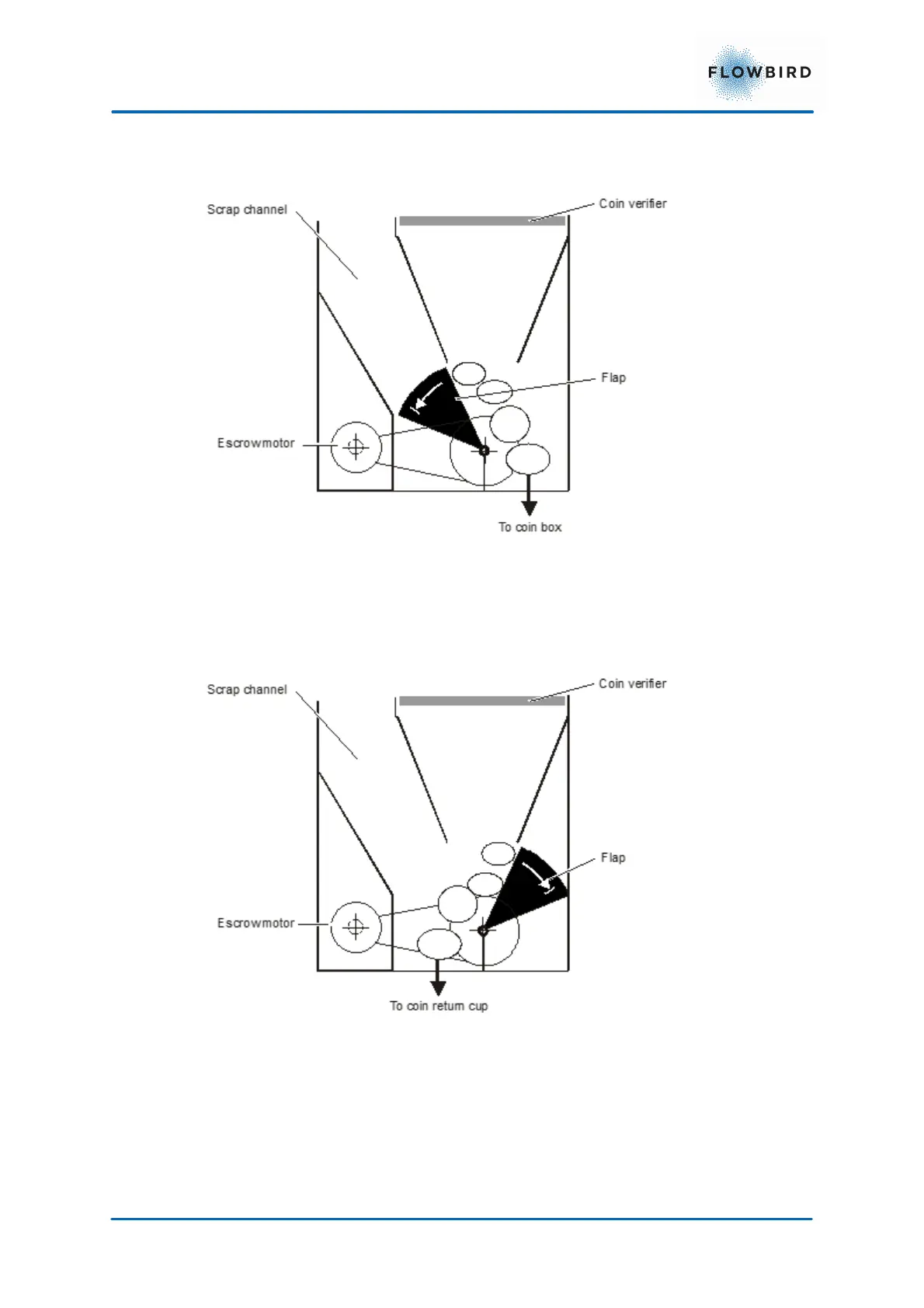 FLOWBIRD

Scrap channel

Coin verifier

Flap

Escrowmotor

To coin box

Scrap channel

Coin verifier

Flap

Escrowmotor

To coin return cup