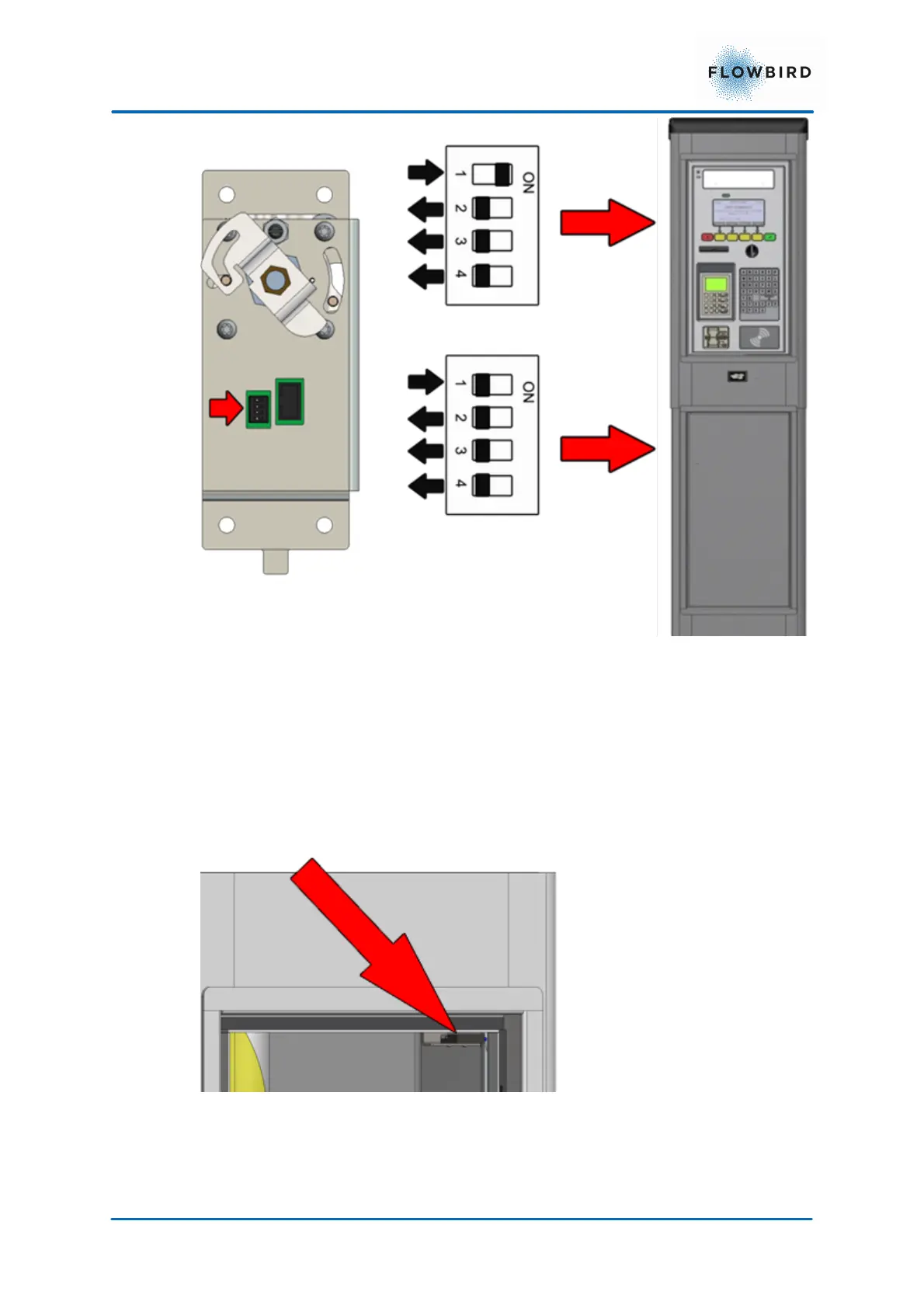 FLOWBIRD

ON
1
2
3
4

ON
1
2
3
4