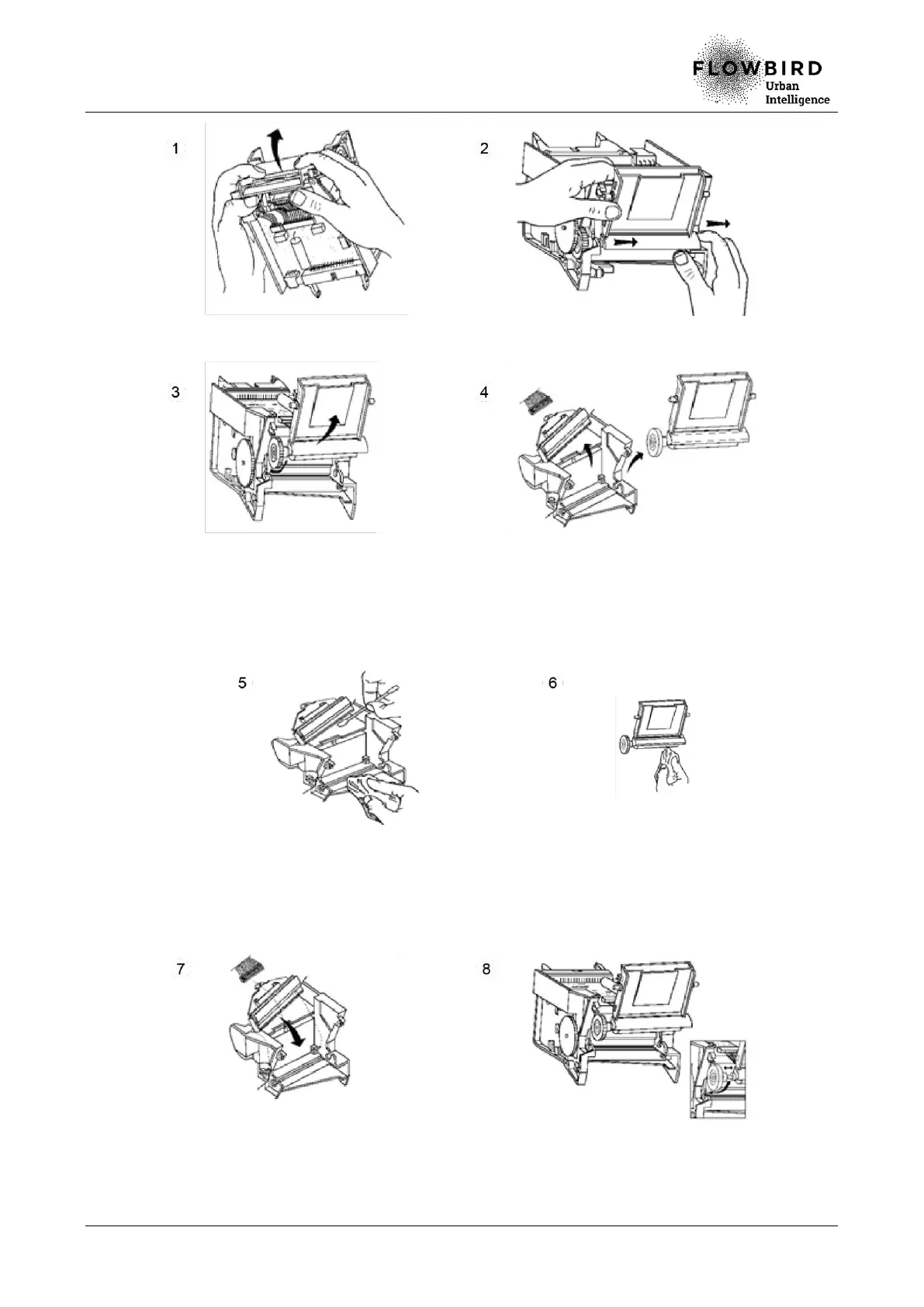 FLOWBIRD
Urban
Intelligence

1

2

3

4

5

6

7

8