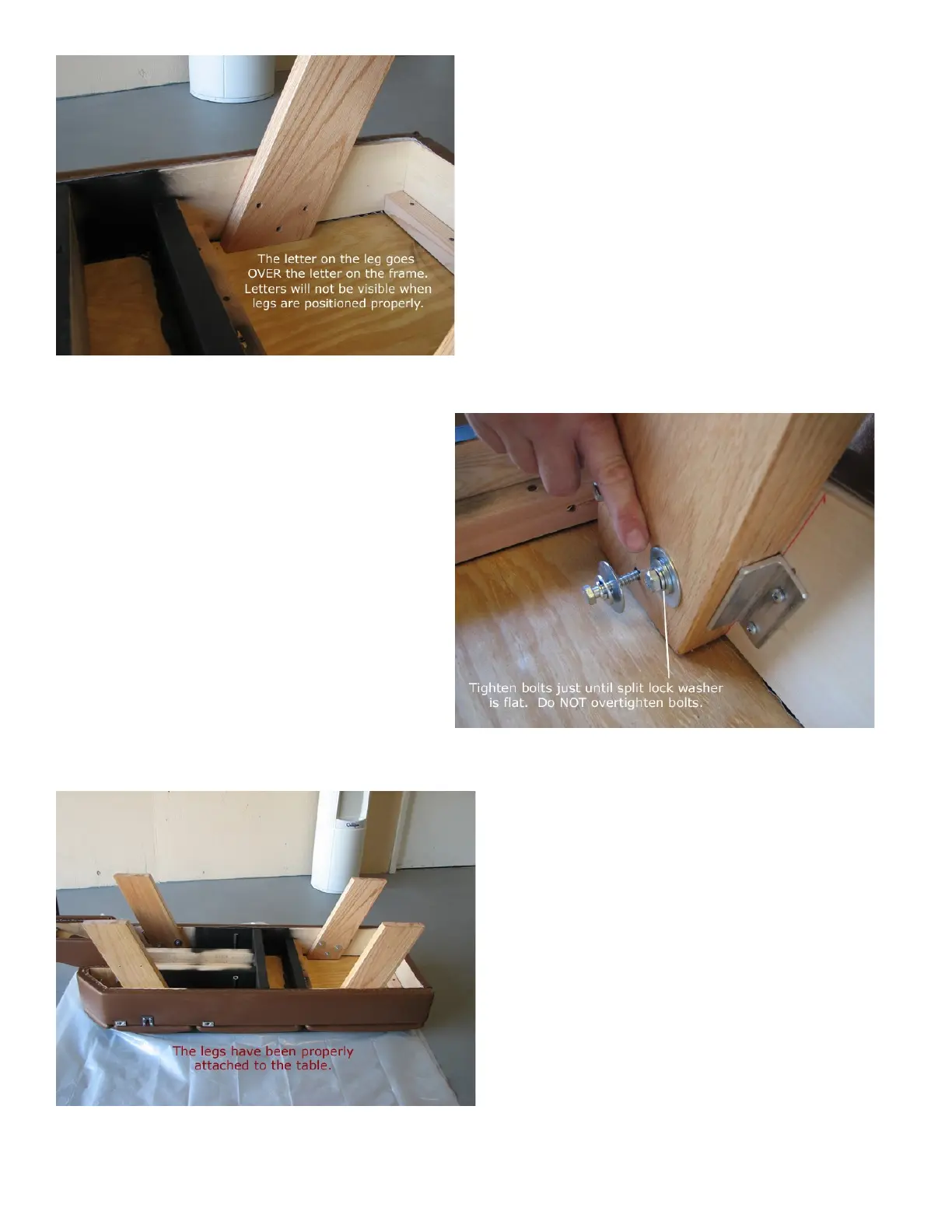 The letter on the leg goes OVER the letter on the frame. Letters will not be visible when legs are positioned properly.

Tighten bolts just until split lock washer is flat. Do NOT overtighten bolts.

The legs have been properly attached to the table.