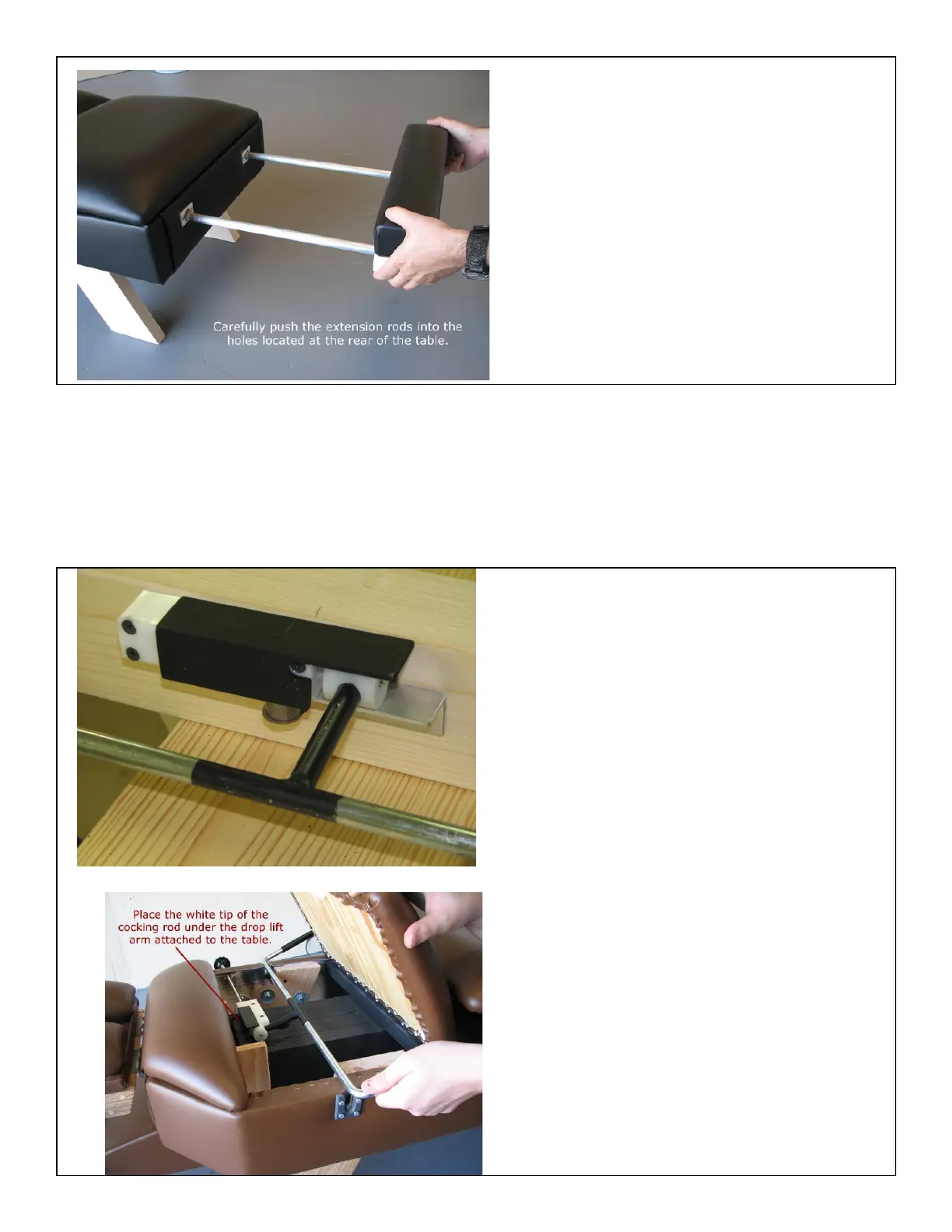 Carefully push the extension rods into the holes located at the rear of the table.

Place the white tip of the cocking rod under the drop lift arm attached to the table.