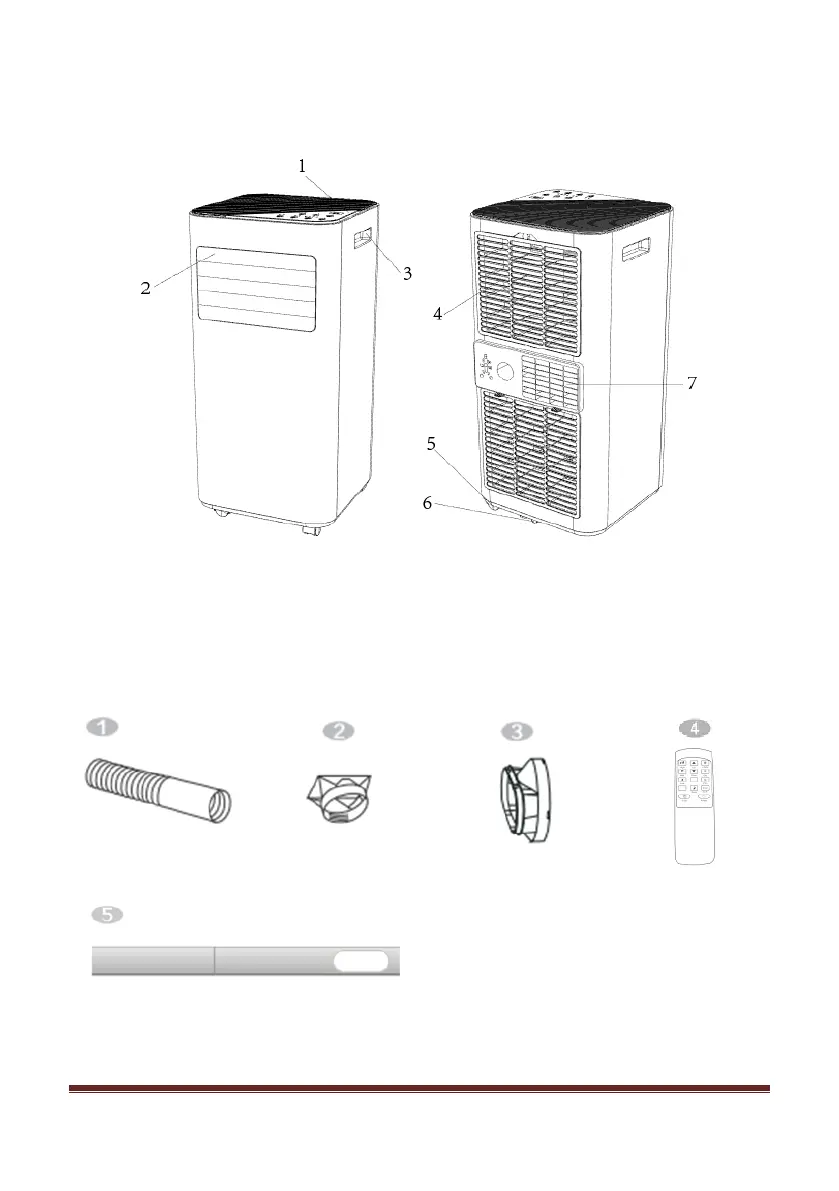 1

2

3

4

7

5

6

1

2

3

4

5