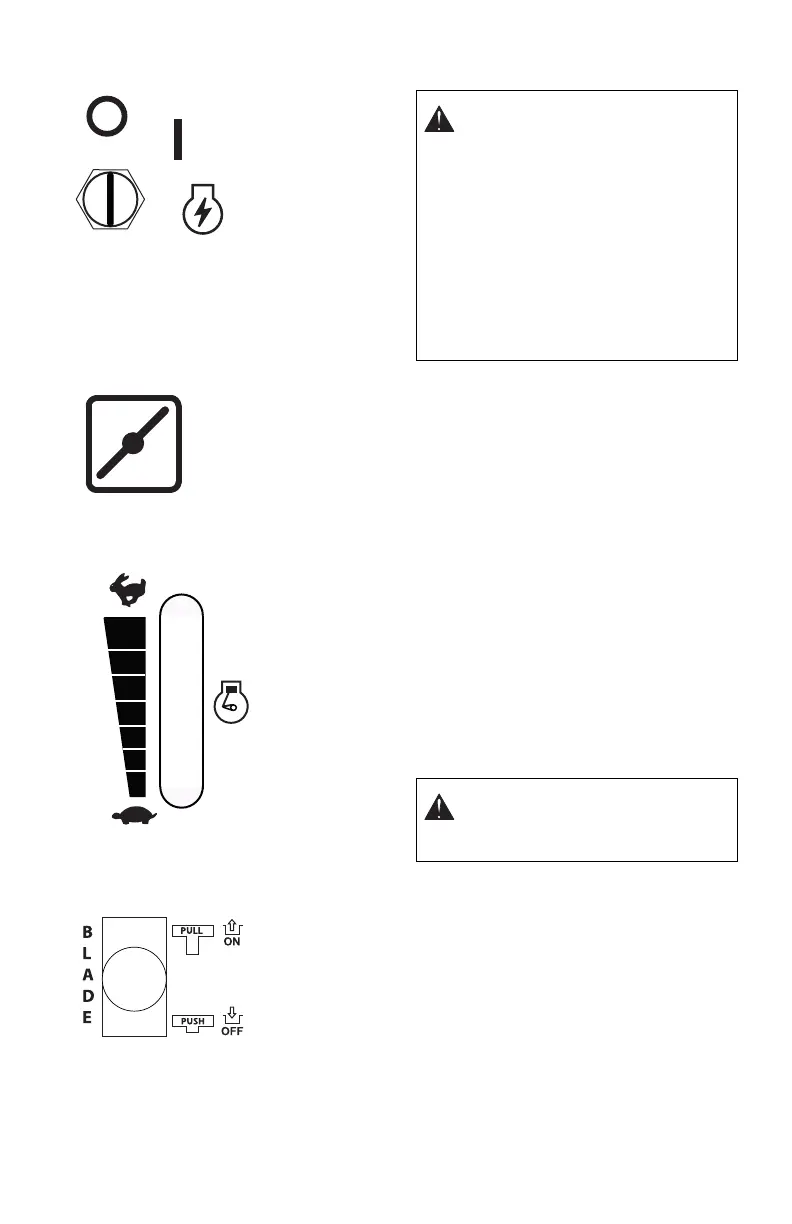 B
L
A
D
E

PULL
ON

PUSH
OFF