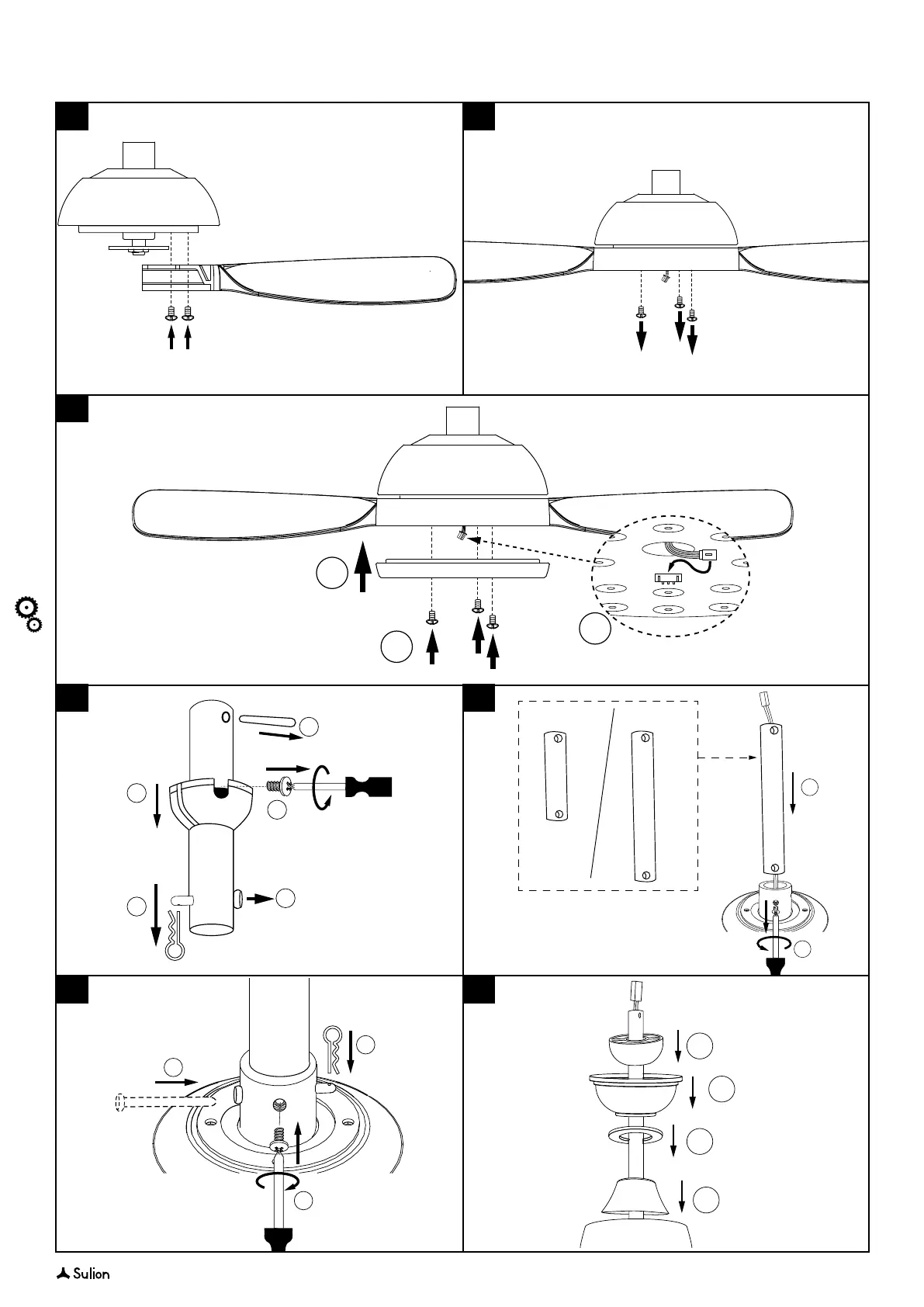 Sulion