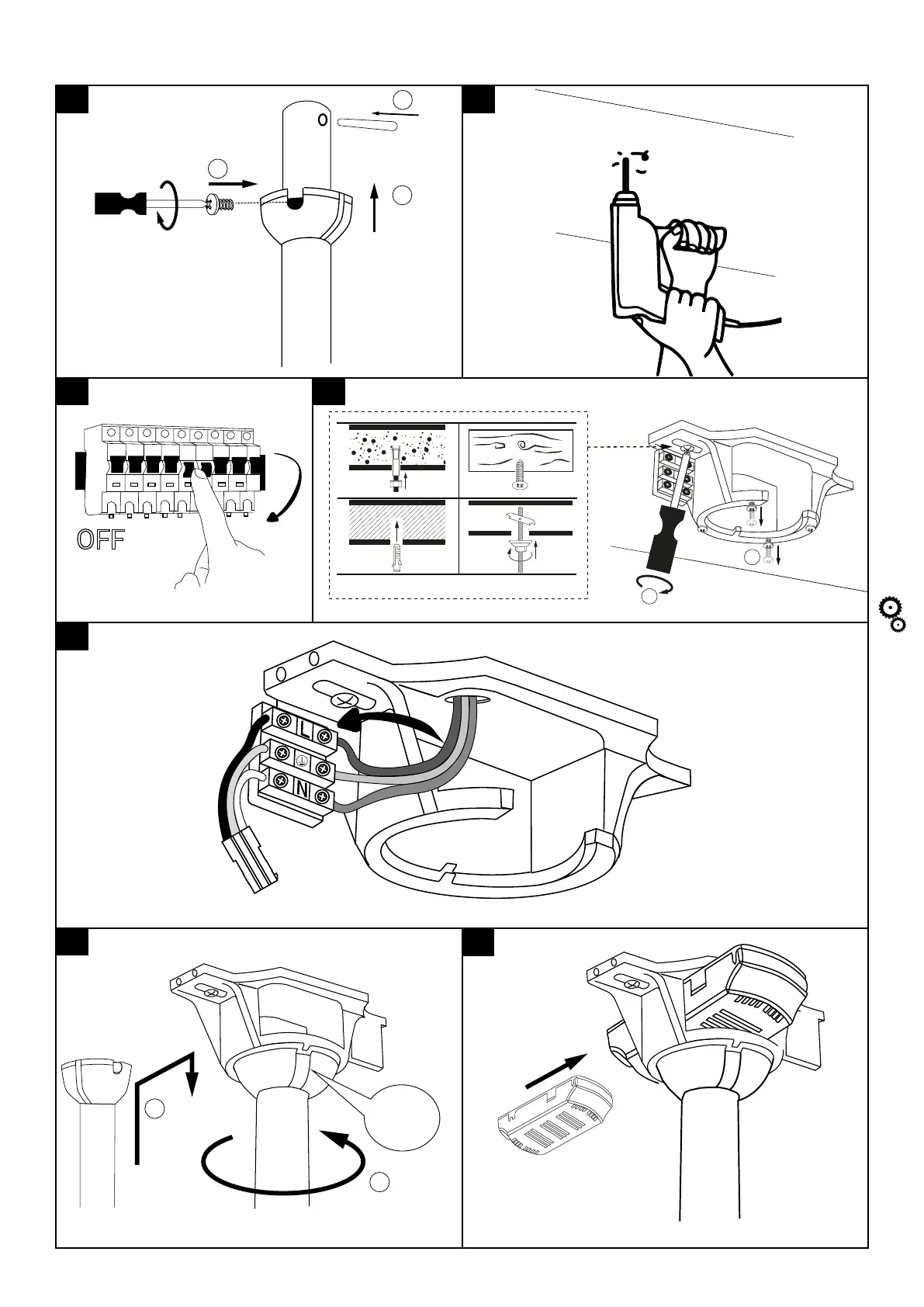 OFF

L

N