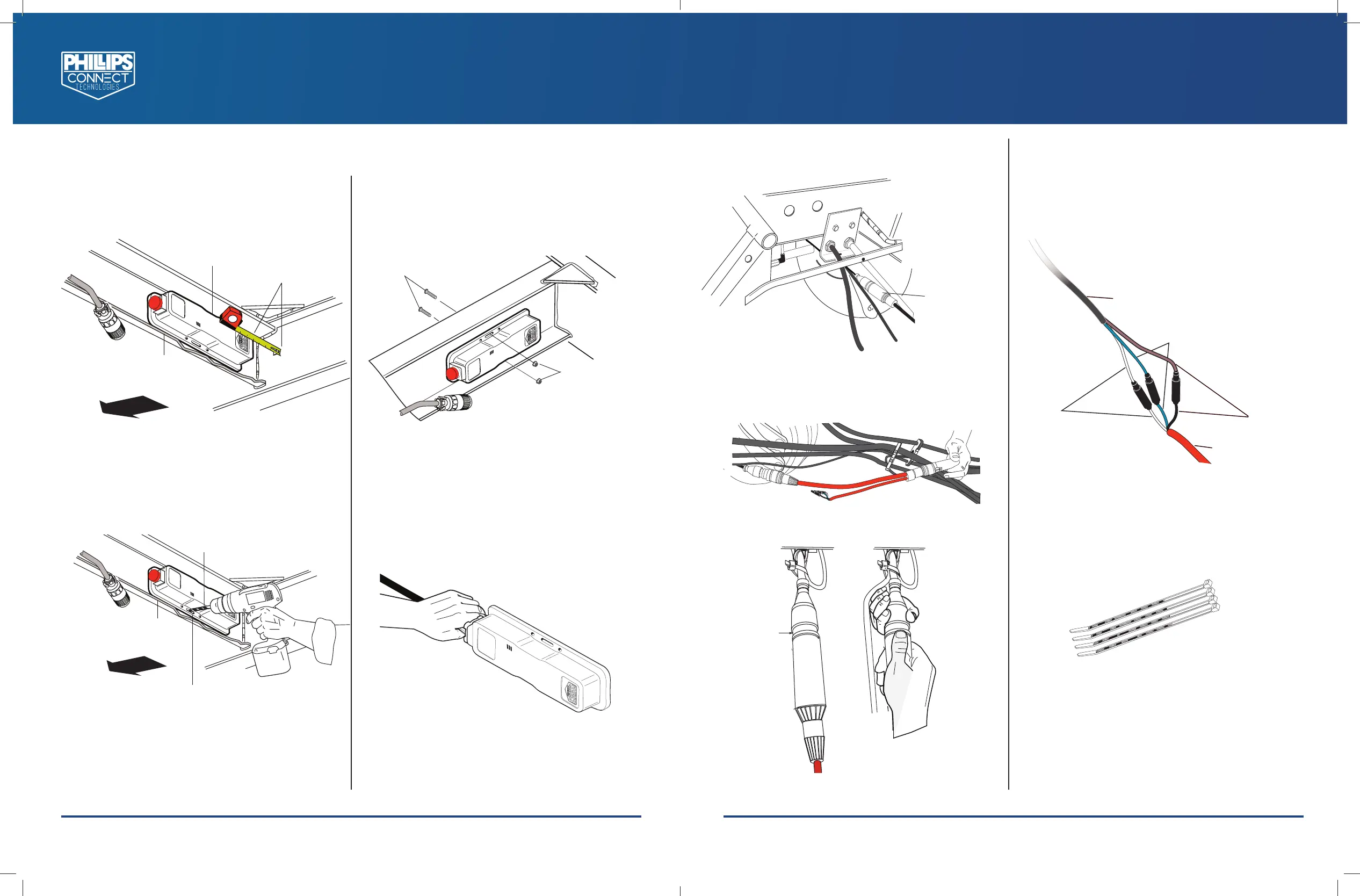 PHILLIPS
CONNECT
TECHNOLOGIES