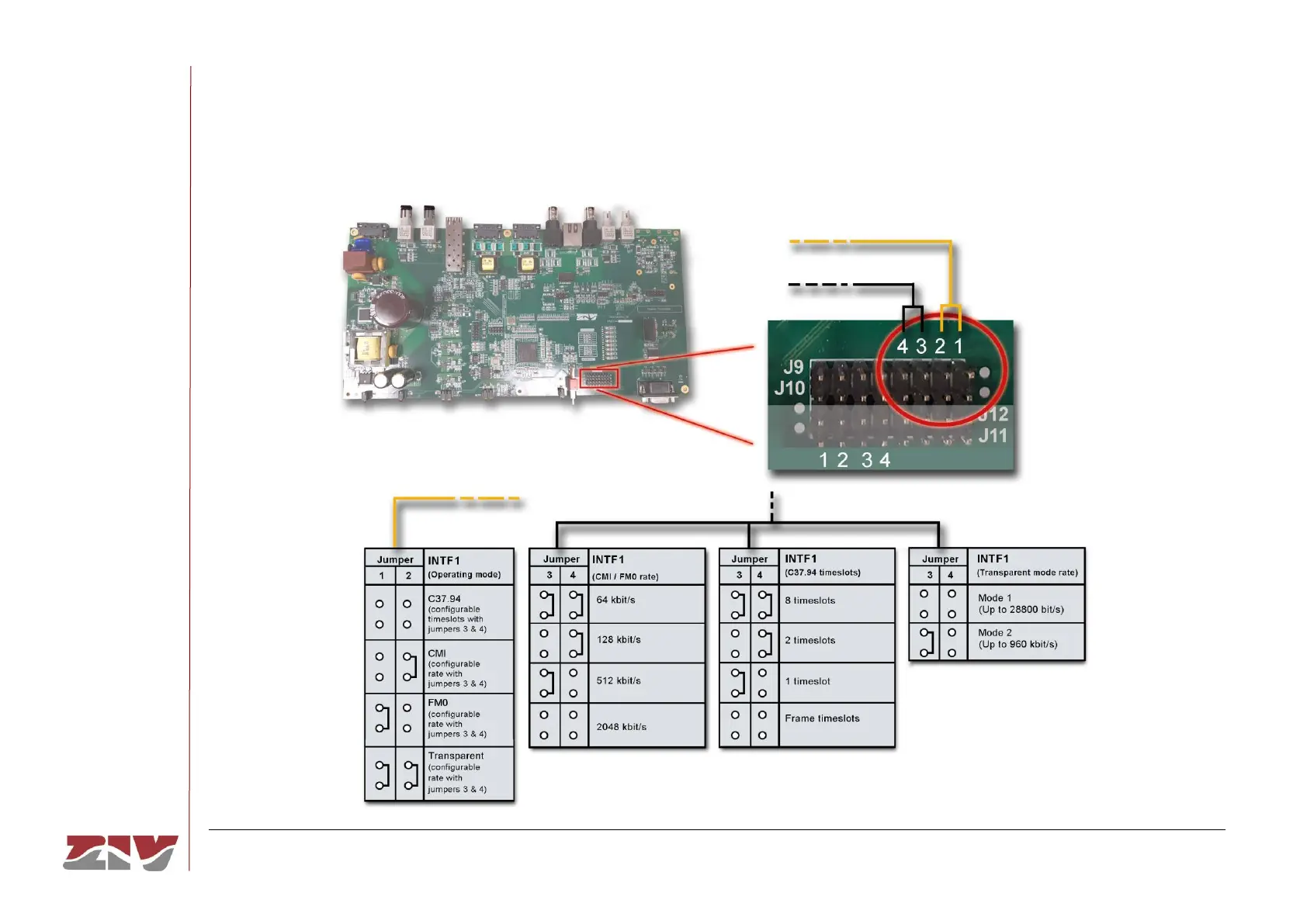 4 3 2 1
J9
J10
J12
J11
1 2 3 4

| Jumper 1 | Jumper 2 | INTF1 (Operating mode) |
|---|---|---|
| | | C37.94 (configurable timeslots with jumpers 3 & 4) |
| | | CMI (configurable rate with jumpers 3 & 4) |
| | | FM0 (configurable rate with jumpers 3 & 4) |
| | | Transparent (configurable rate with jumpers 3 & 4) |

| Jumper 3 | Jumper 4 | INTF1 (CMI / FM0 rate) |
|---|---|---|
| | | 64 kbit/s |
| | | 128 kbit/s |
| | | 512 kbit/s |
| | | 2048 kbit/s |

| Jumper 3 | Jumper 4 | INTF1 (C37.94 timeslots) |
|---|---|---|
| | | 8 timeslots |
| | | 2 timeslots |
| | | 1 timeslot |
| | | Frame timeslots |

| Jumper 3 | Jumper 4 | INTF1 (Transparent mode rate) |
|---|---|---|
| | | Mode 1 (Up to 28800 bit/s) |
| | | Mode 2 (Up to 960 kbit/s) |

ZIV