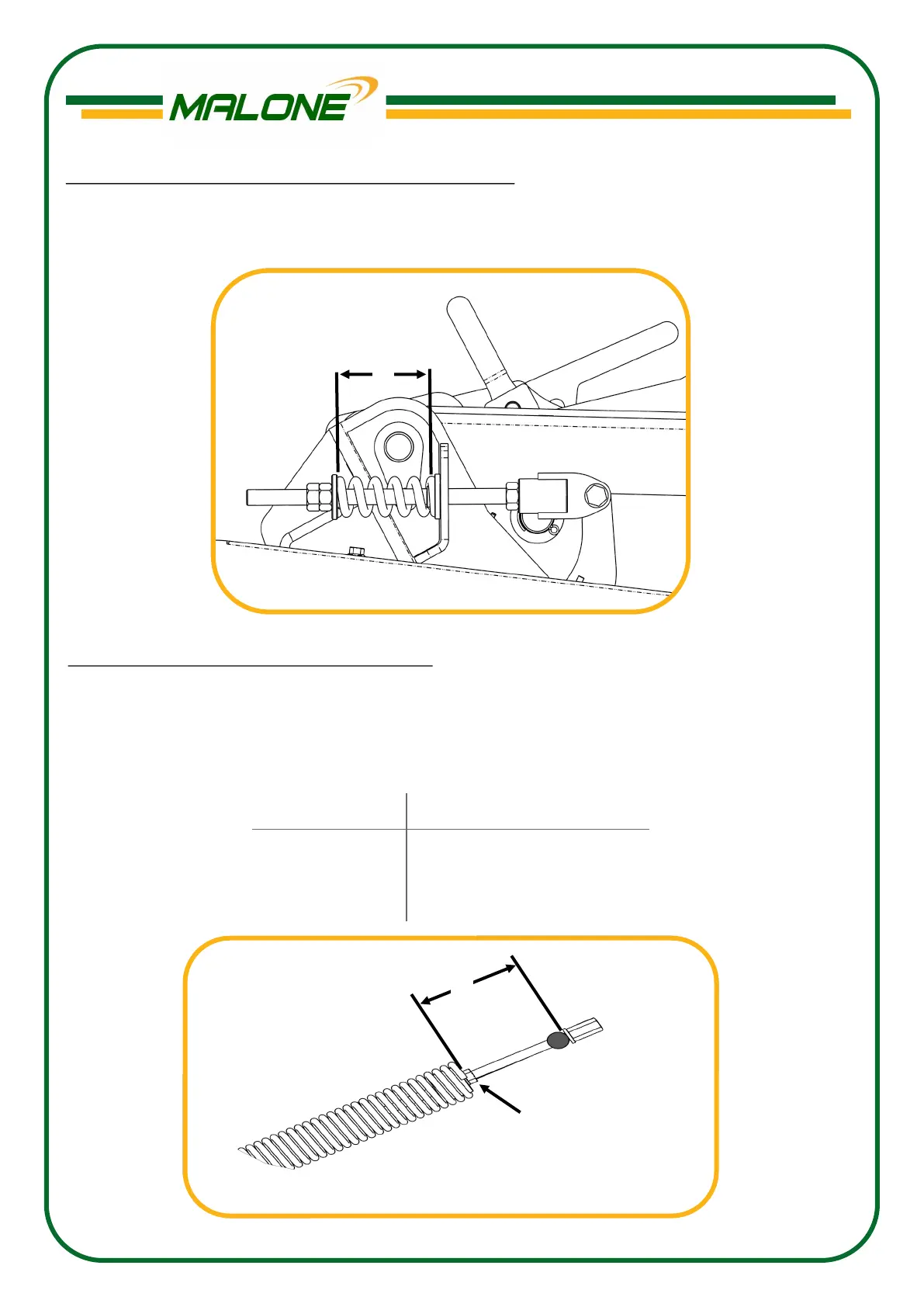 MALONE